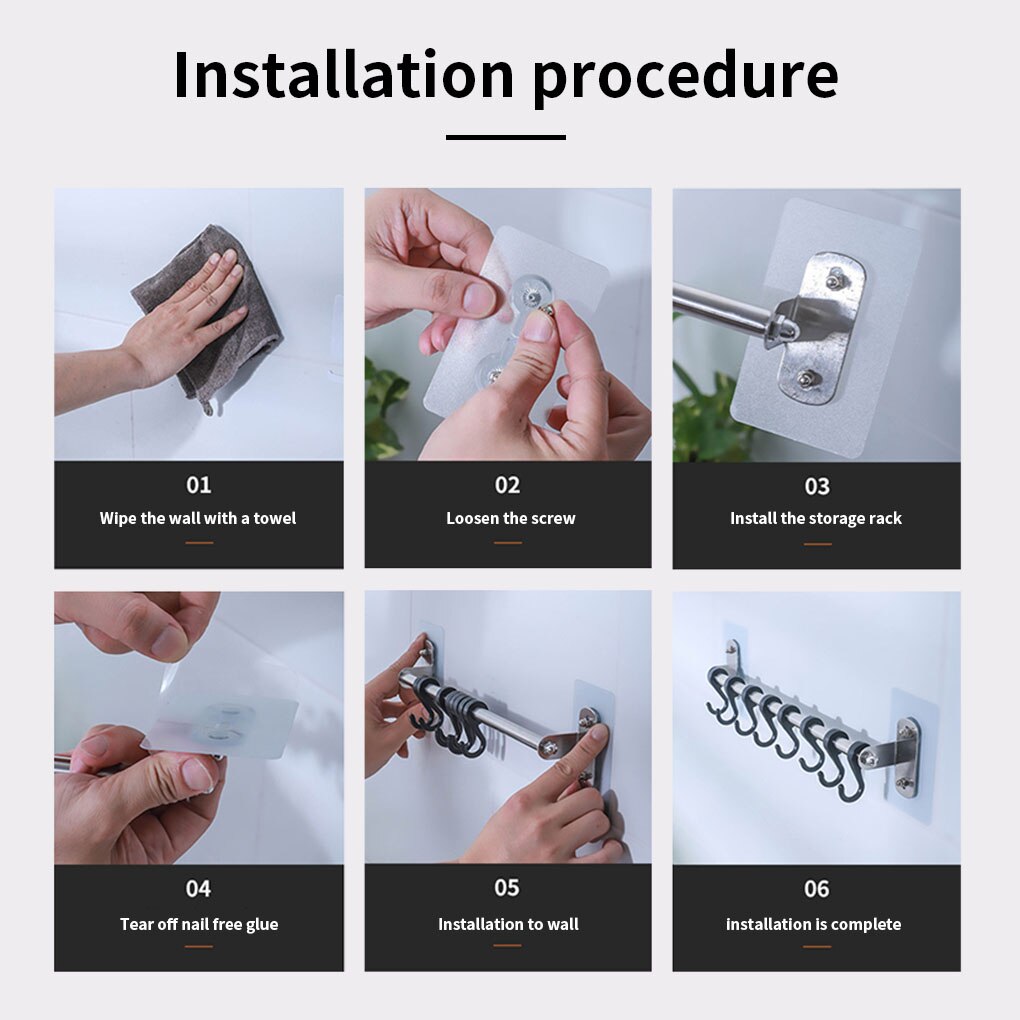 Installation procedure

01
Wipe the wall with a towel

02
Loosen the screw

03
Install the storage rack

04
Tear off nail free glue

05
Installation to wall

06
installation is complete