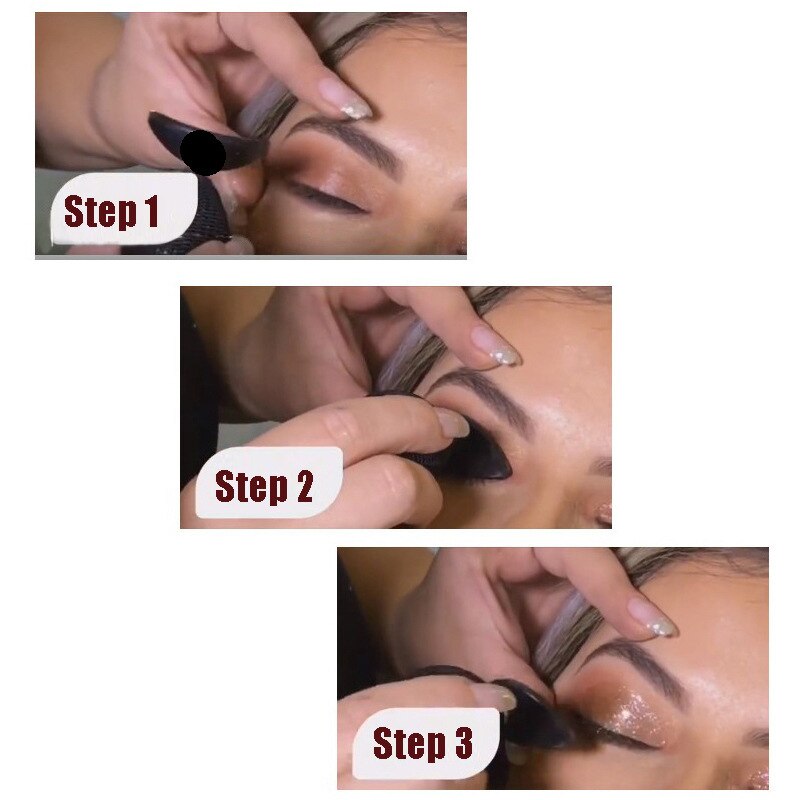 Step 1

Step 2

Step 3