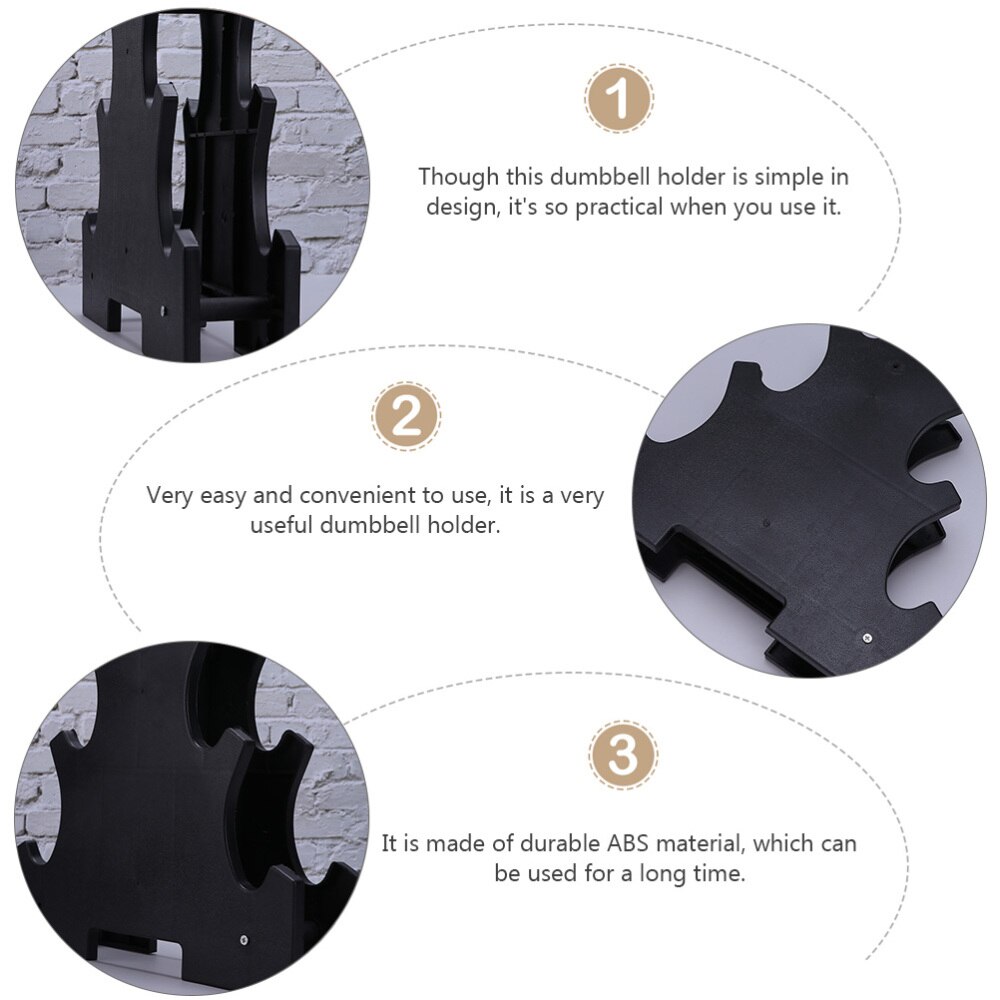 1

Though this dumbbell holder is simple in design, it's so practical when you use it.

2

Very easy and convenient to use, it is a very useful dumbbell holder.

3

It is made of durable ABS material, which can be used for a long time.