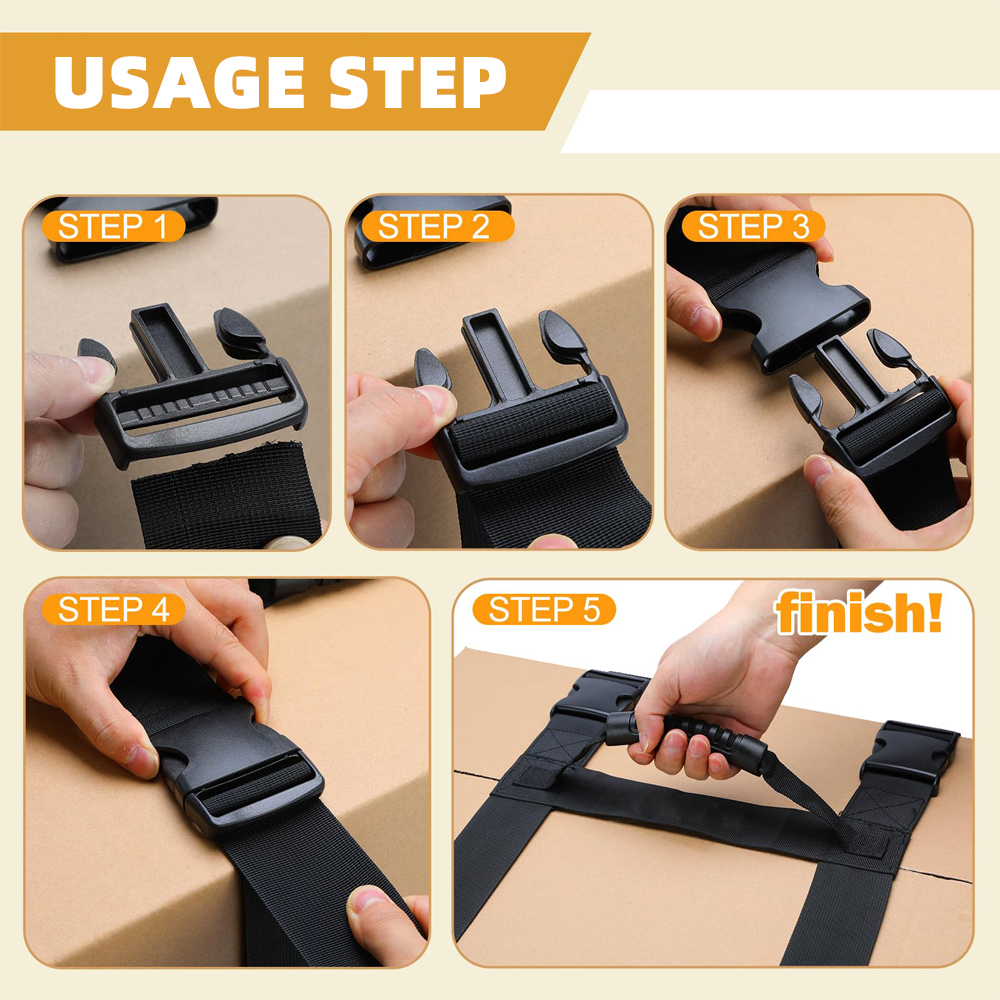 USAGE STEP

STEP 1

STEP 2

STEP 3

STEP 4

STEP 5

finish!