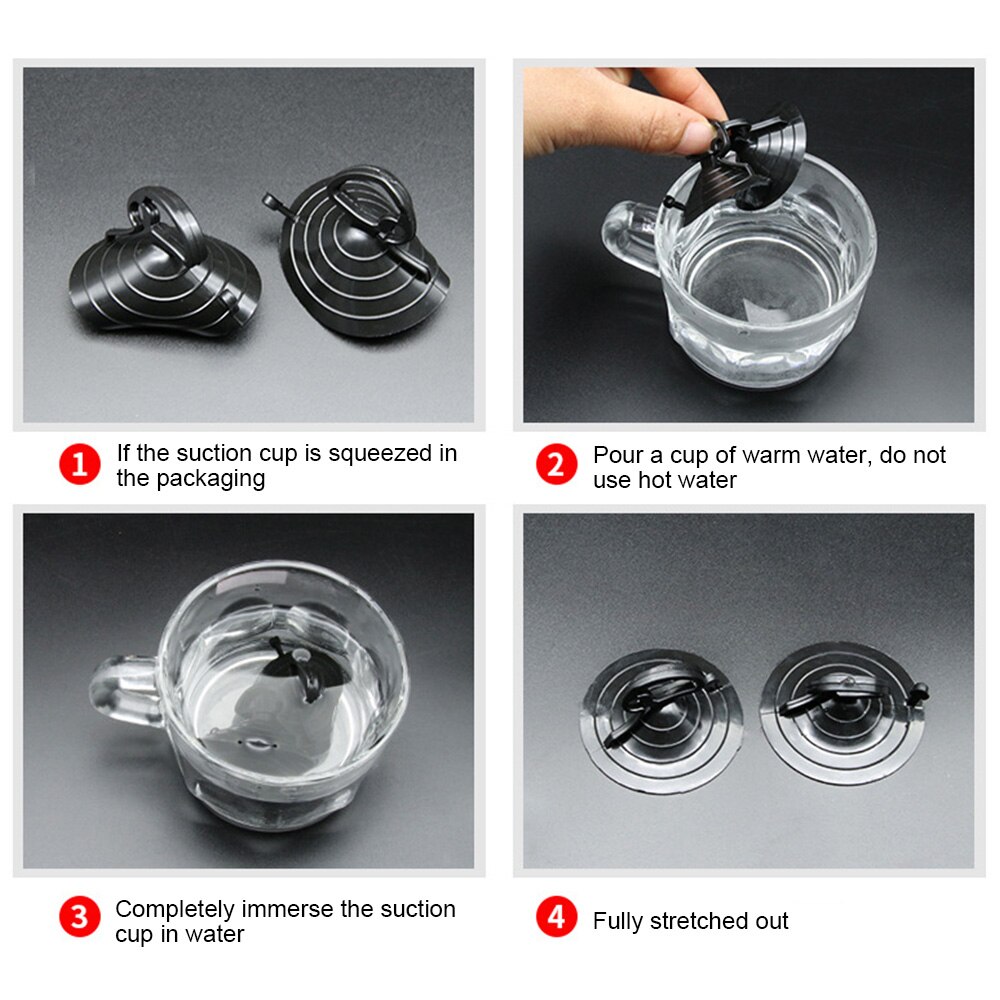 1 If the suction cup is squeezed in the packaging

2 Pour a cup of warm water, do not use hot water

3 Completely immerse the suction cup in water

4 Fully stretched out