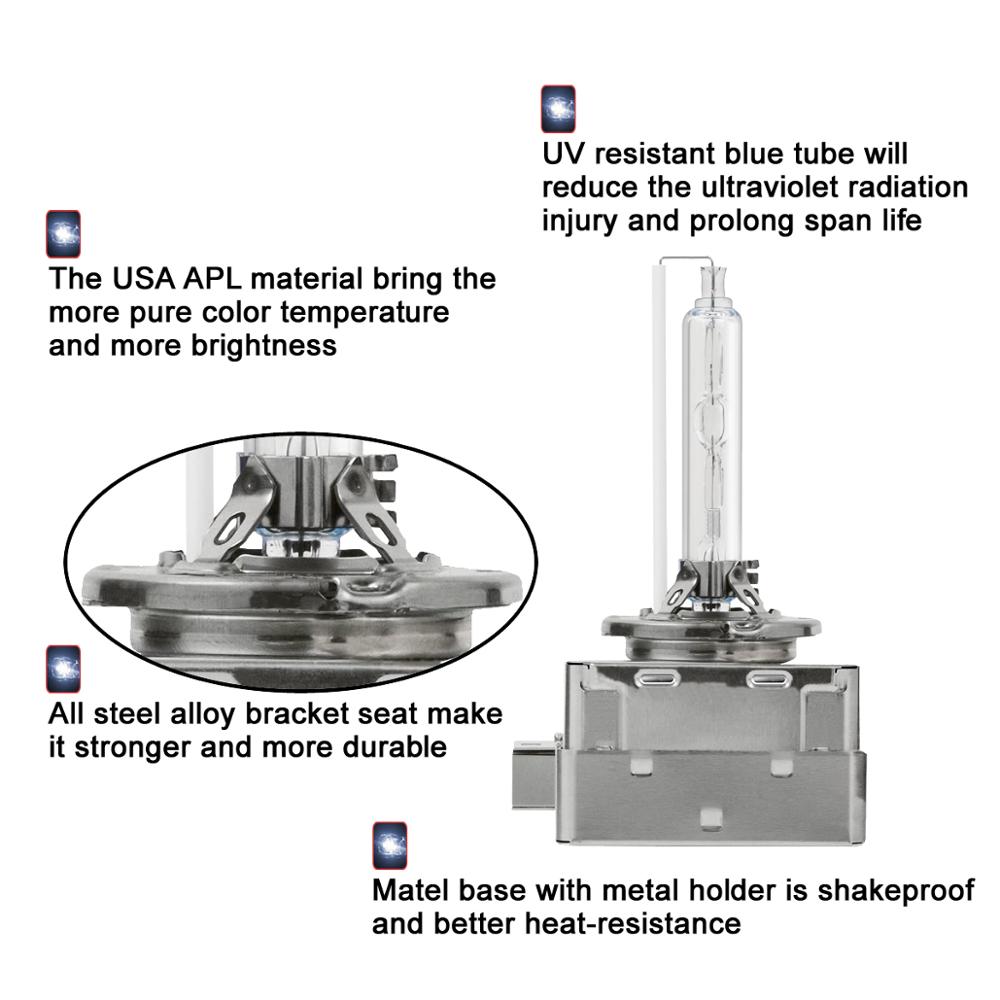 UV resistant blue tube will reduce the ultraviolet radiation injury and prolong span life

The USA APL material bring the more pure color temperature and more brightness

All steel alloy bracket seat make it stronger and more durable

Matel base with metal holder is shakeproof and better heat-resistance