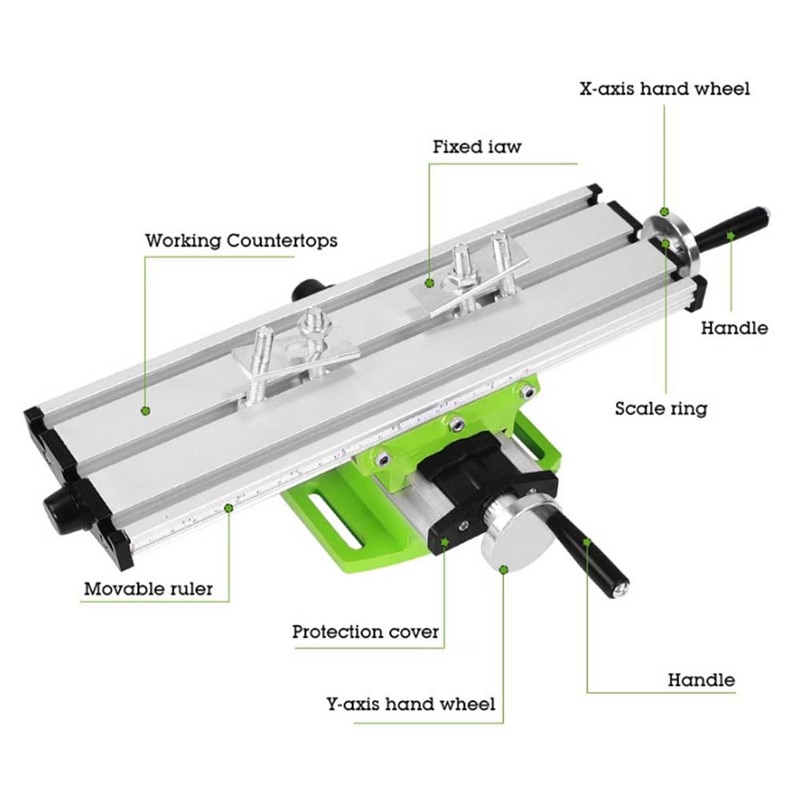 X-axis hand wheel

Fixed iaw

Working Countertops

Handle

Scale ring

Movable ruler

Protection cover

Handle

Y-axis hand wheel