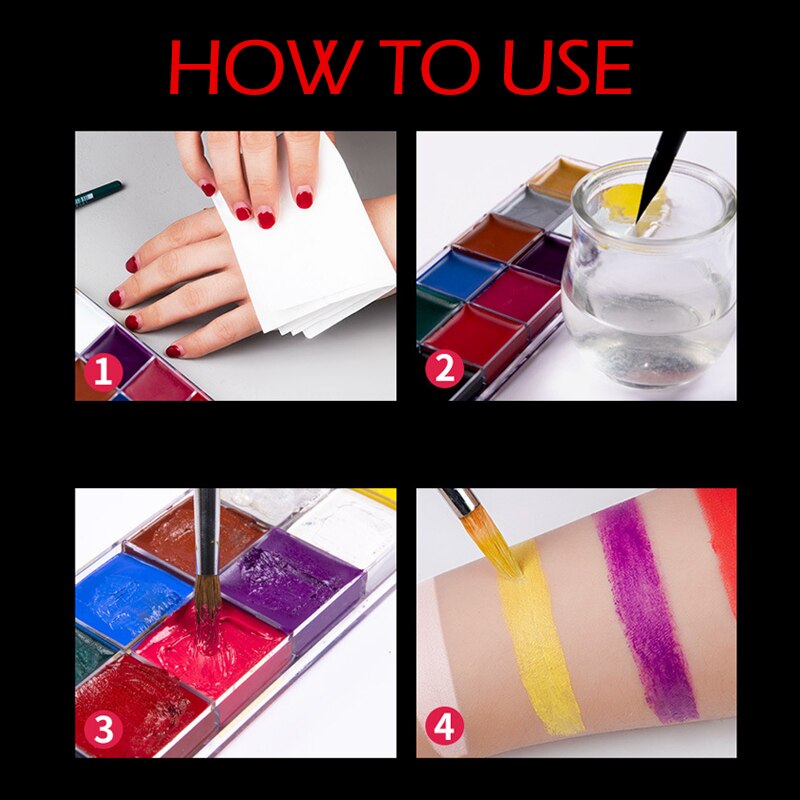 HOW TO USE

1

2

3

4