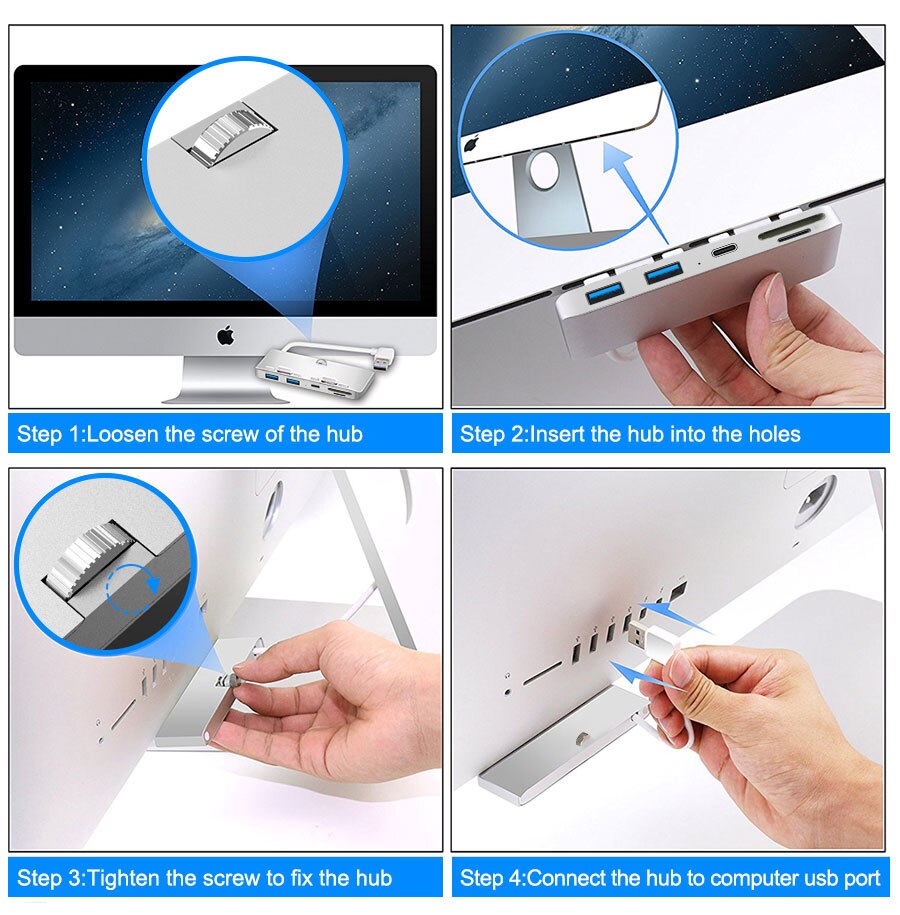 Step 1:Loosen the screw of the hub

Step 2:Insert the hub into the holes

Step 3:Tighten the screw to fix the hub

Step 4:Connect the hub to computer usb port