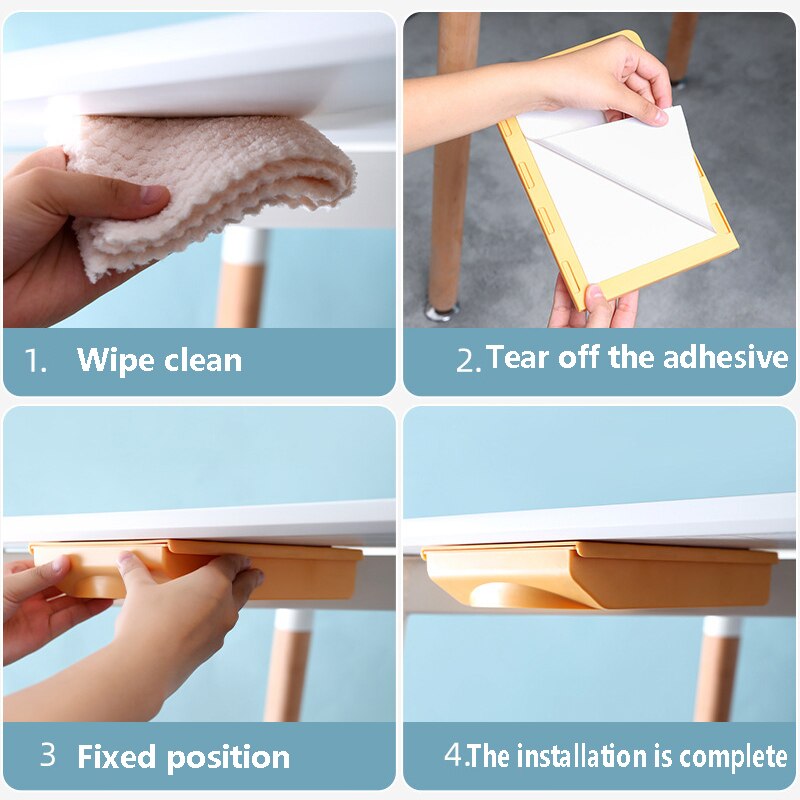 1. Wipe clean

2. Tear off the adhesive

3 Fixed position

4.The installation is complete