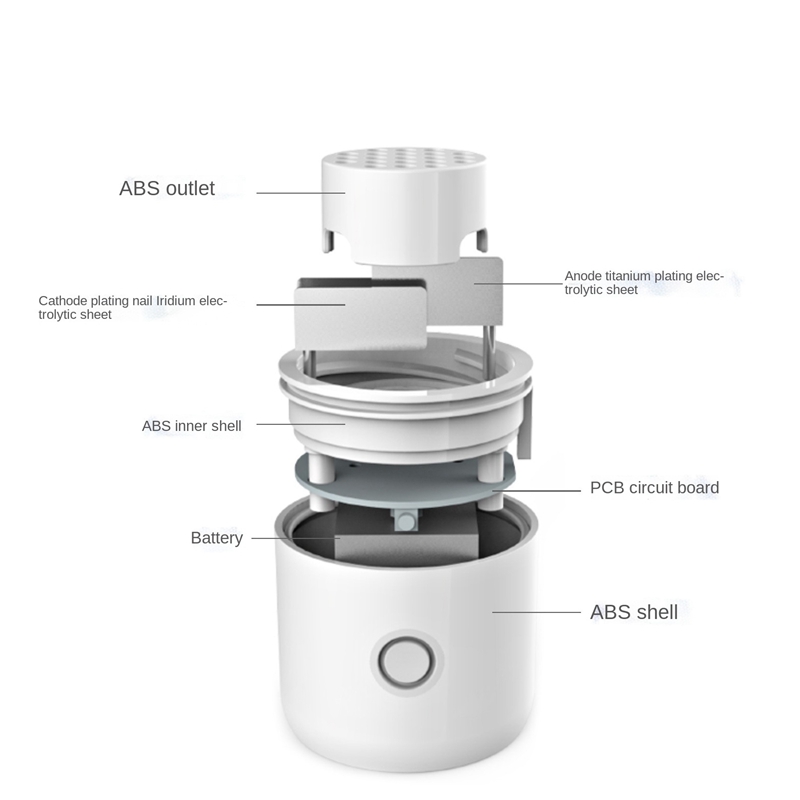 ABS outlet

Cathode plating nail Iridium electrolytic sheet

Anode titanium plating electrolytic sheet

ABS inner shell

PCB circuit board

Battery

ABS shell