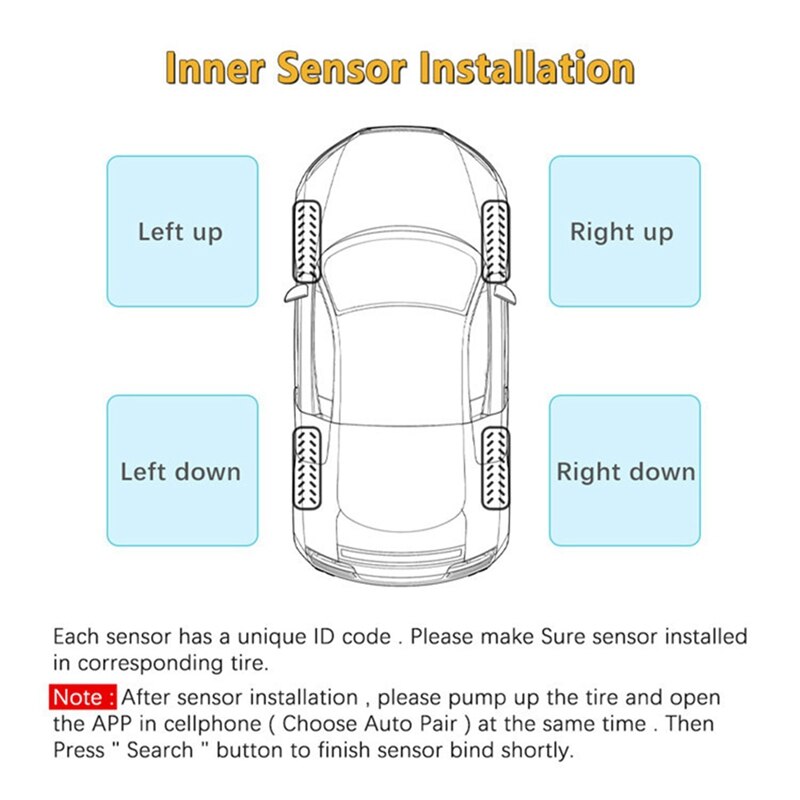 Inner Sensor Installation

Left up

Right up

Left down

Right down

Each sensor has a unique ID code . Please make Sure sensor installed in corresponding tire.

Note : After sensor installation , please pump up the tire and open the APP in cellphone ( Choose Auto Pair ) at the same time . Then Press " Search " button to finish sensor bind shortly.