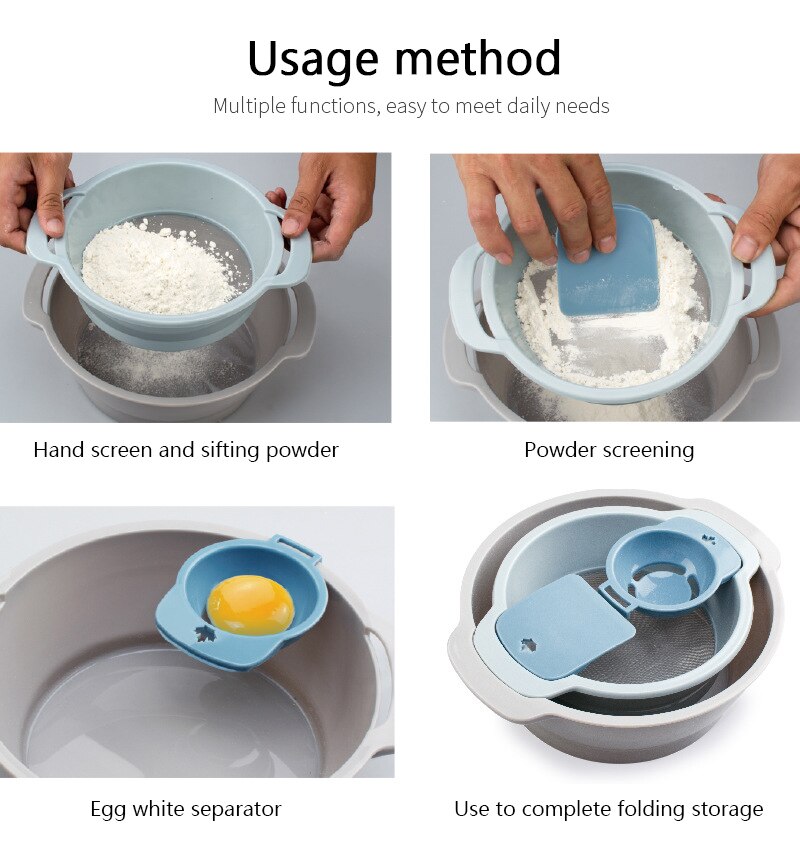 Usage method

Multiple functions, easy to meet daily needs

Hand screen and sifting powder

Powder screening

Egg white separator

Use to complete folding storage