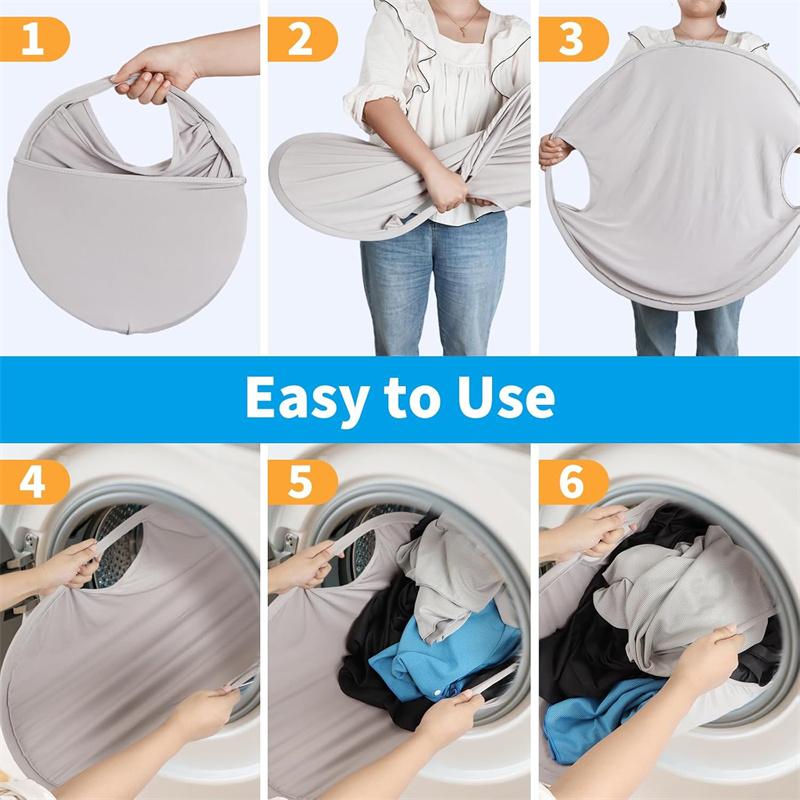 1

2

3

Easy to Use

4

5

6