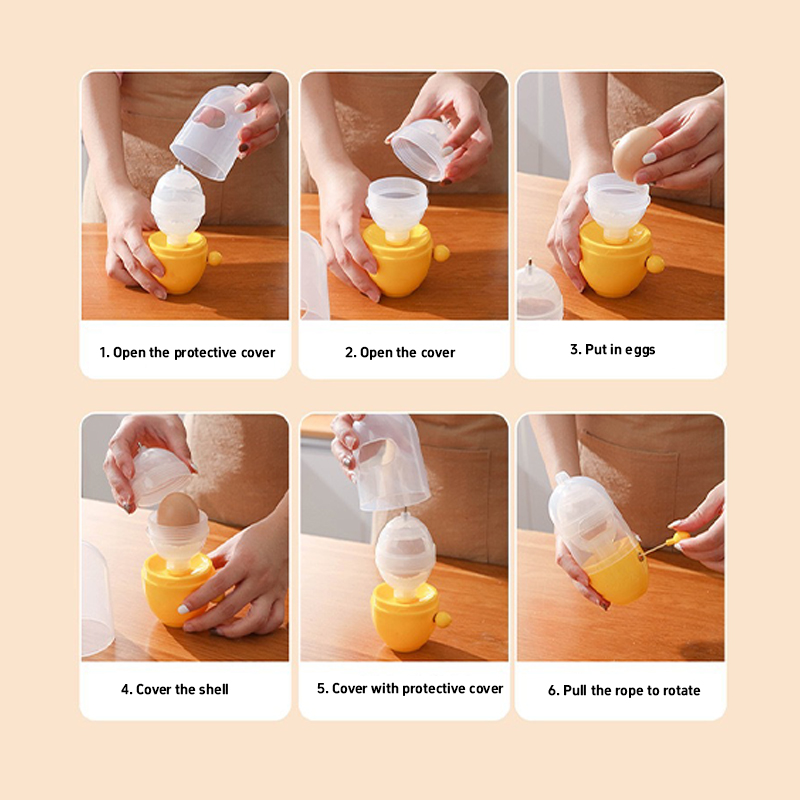 1. Open the protective cover

2. Open the cover

3. Put in eggs

4. Cover the shell

5. Cover with protective cover

6. Pull the rope to rotate