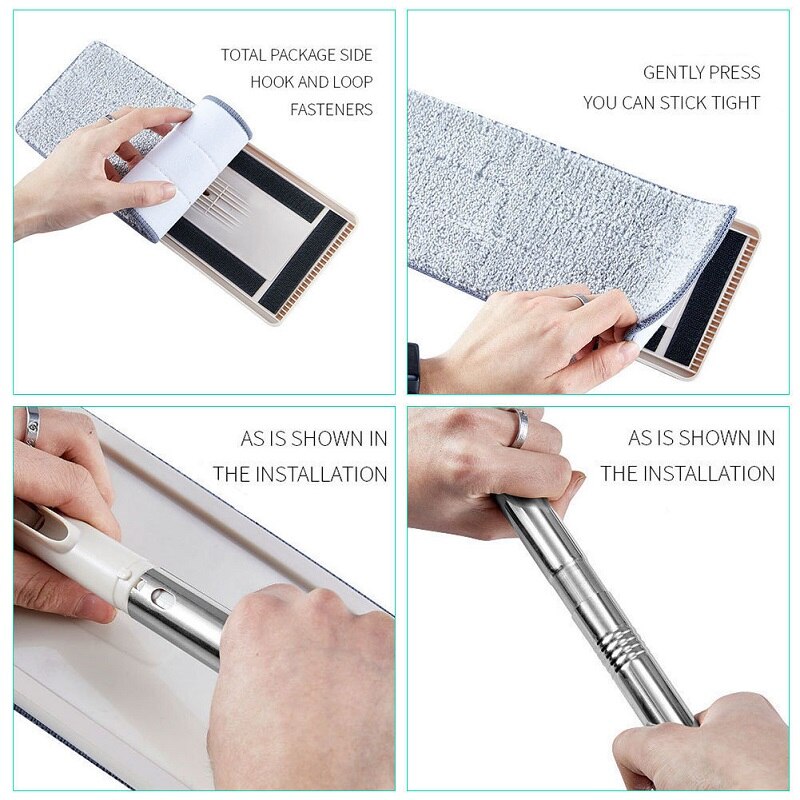 TOTAL PACKAGE SIDE HOOK AND LOOP FASTENERS

GENTLY PRESS YOU CAN STICK TIGHT

AS IS SHOWN IN THE INSTALLATION

AS IS SHOWN IN THE INSTALLATION