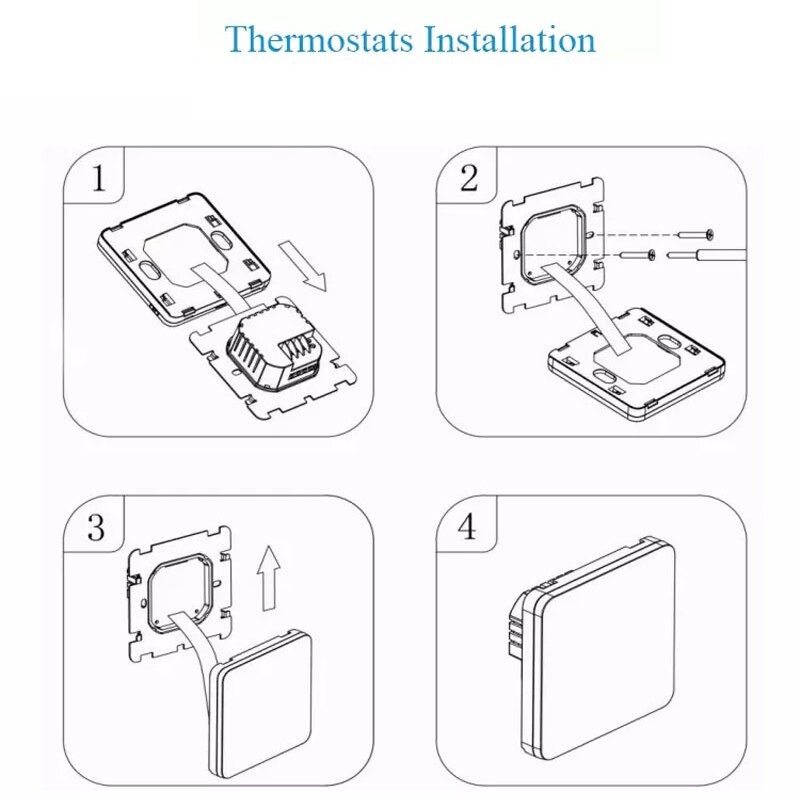 Thermostats Installation

1

2

3

4