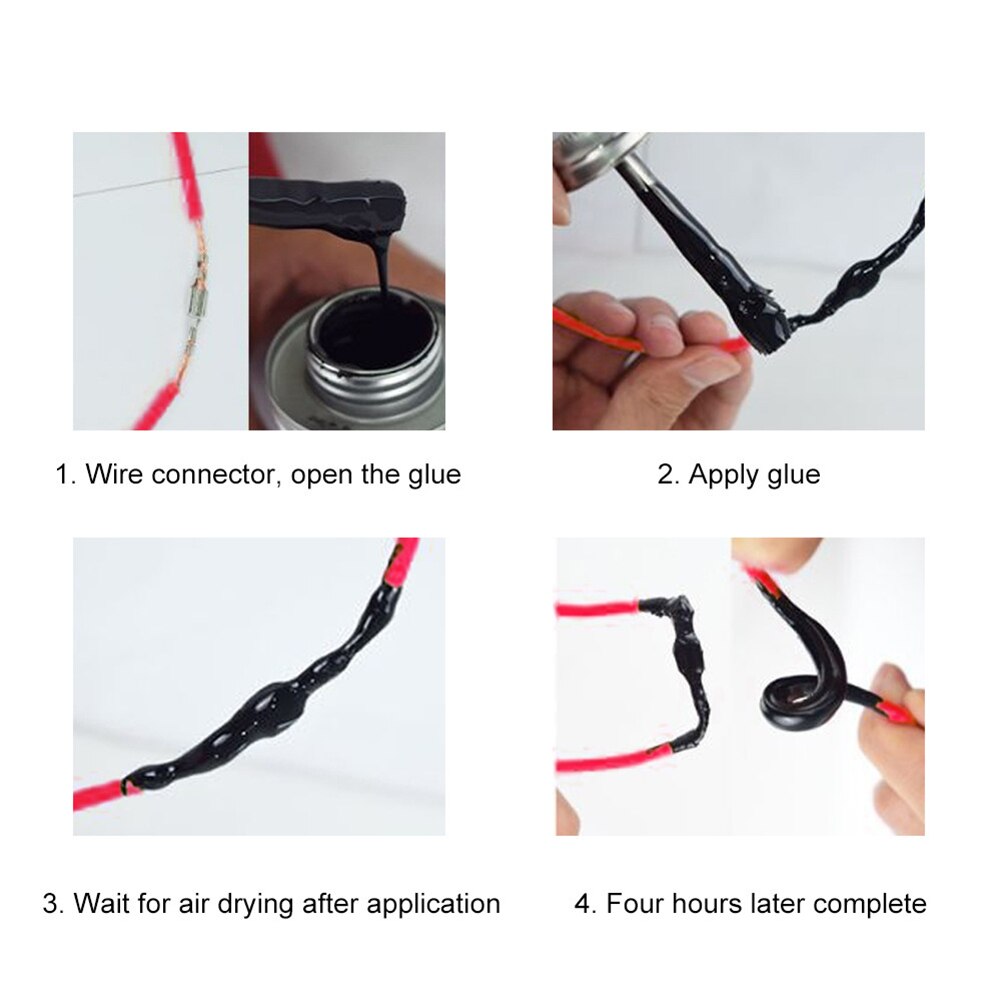 1. Wire connector, open the glue

2. Apply glue

3. Wait for air drying after application

4. Four hours later complete