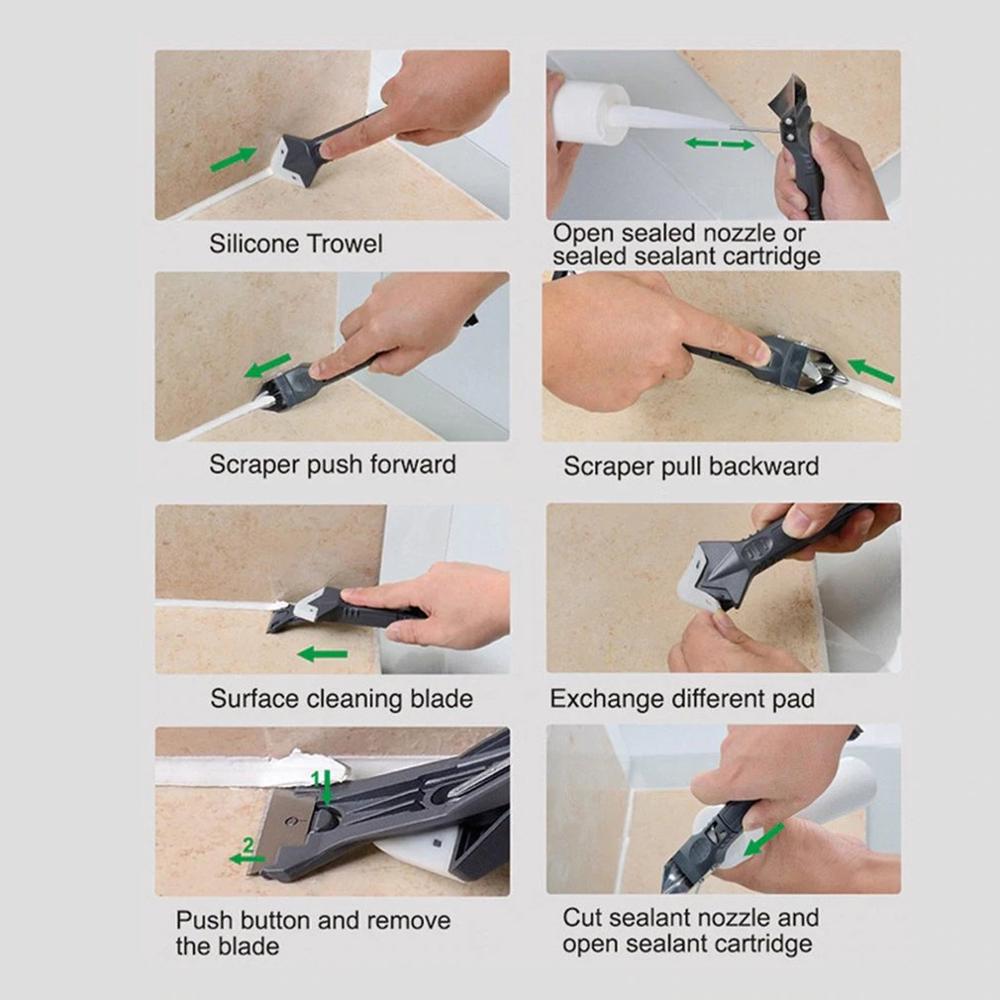 Silicone Trowel

Open sealed nozzle or sealed sealant cartridge

Scraper push forward

Scraper pull backward

Surface cleaning blade

Exchange different pad

1

2

Push button and remove the blade

Cut sealant nozzle and open sealant cartridge