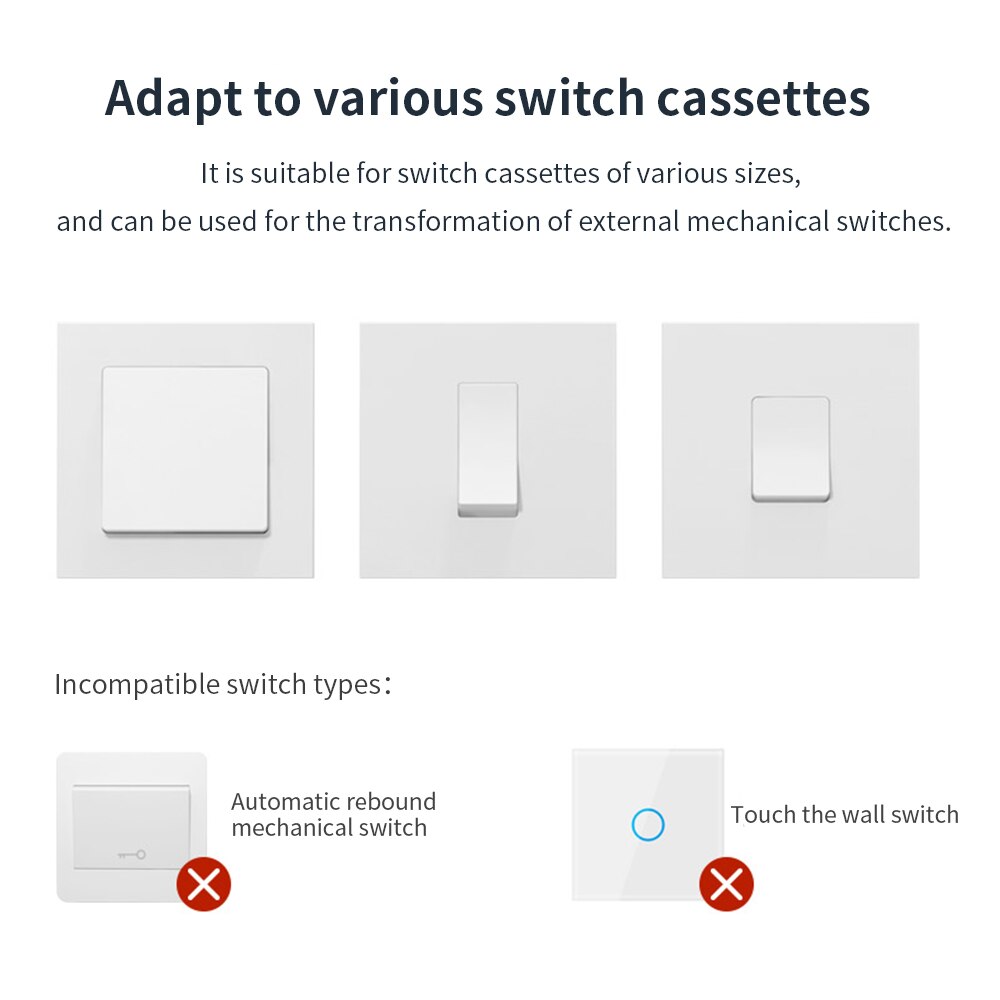 Adapt to various switch cassettes

It is suitable for switch cassettes of various sizes, and can be used for the transformation of external mechanical switches.

Incompatible switch types：

Automatic rebound mechanical switch

Touch the wall switch