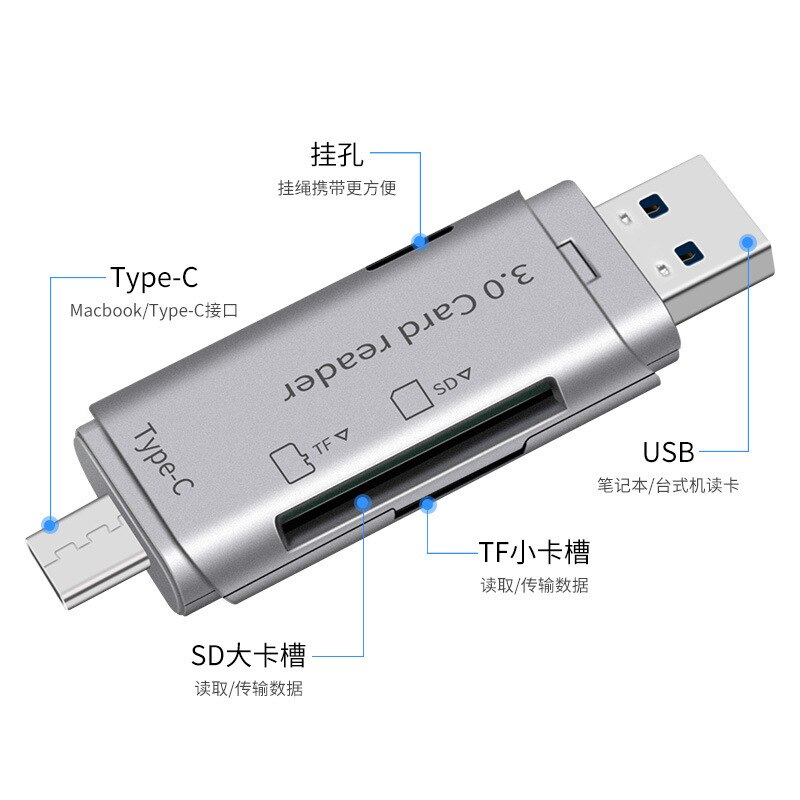 挂孔
挂绳携带更方便

Type-C
Macbook/Type-C接口

3.0 Card reader

SD
TF
Type-C

USB
笔记本/台式机读卡

TF小卡槽
读取/传输数据

SD大卡槽
读取/传输数据