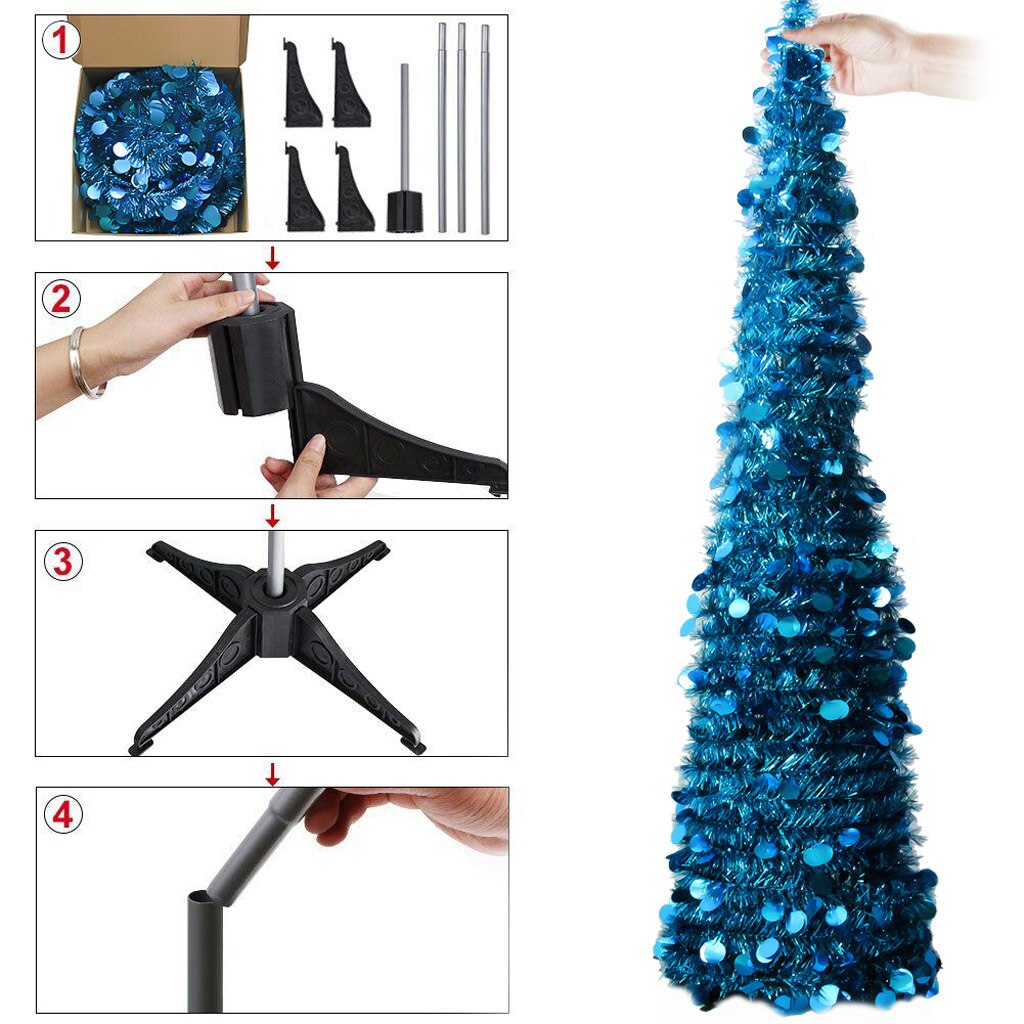 1

2

3

4