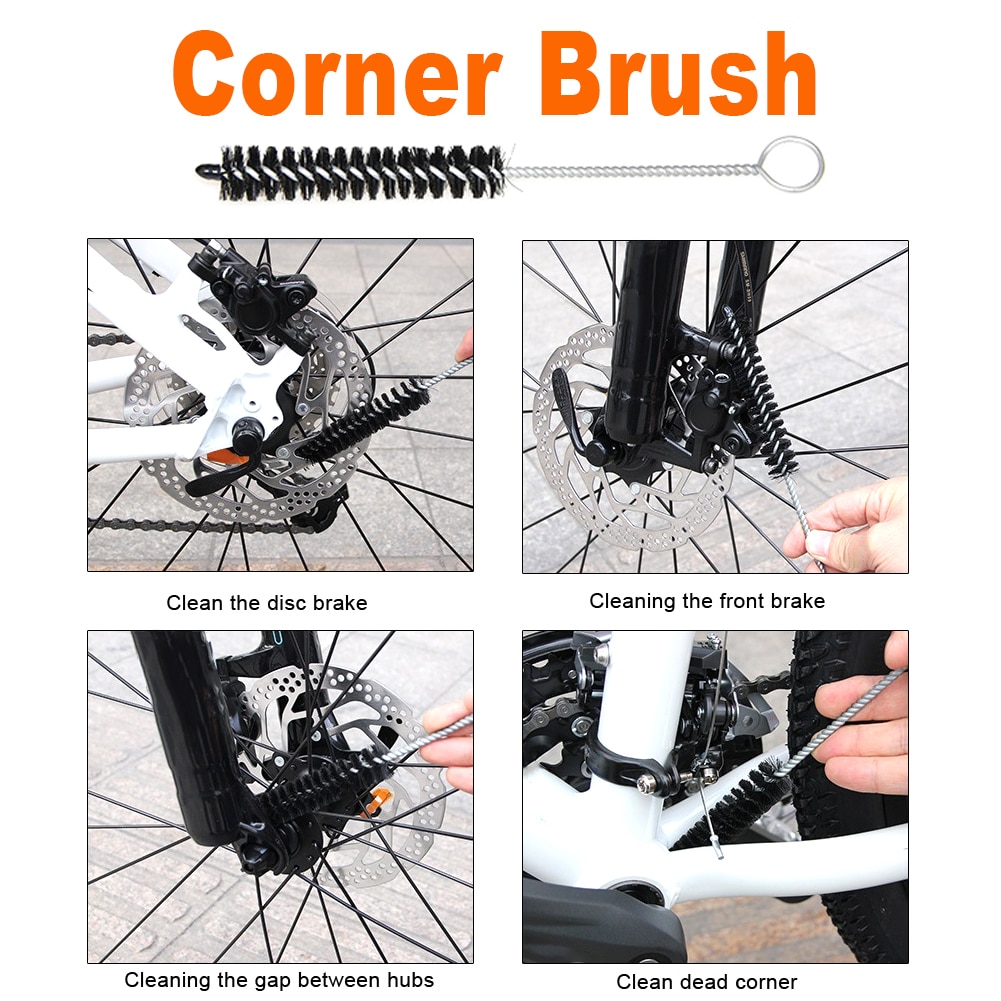 Corner Brush

Clean the disc brake

Cleaning the front brake

Cleaning the gap between hubs

Clean dead corner