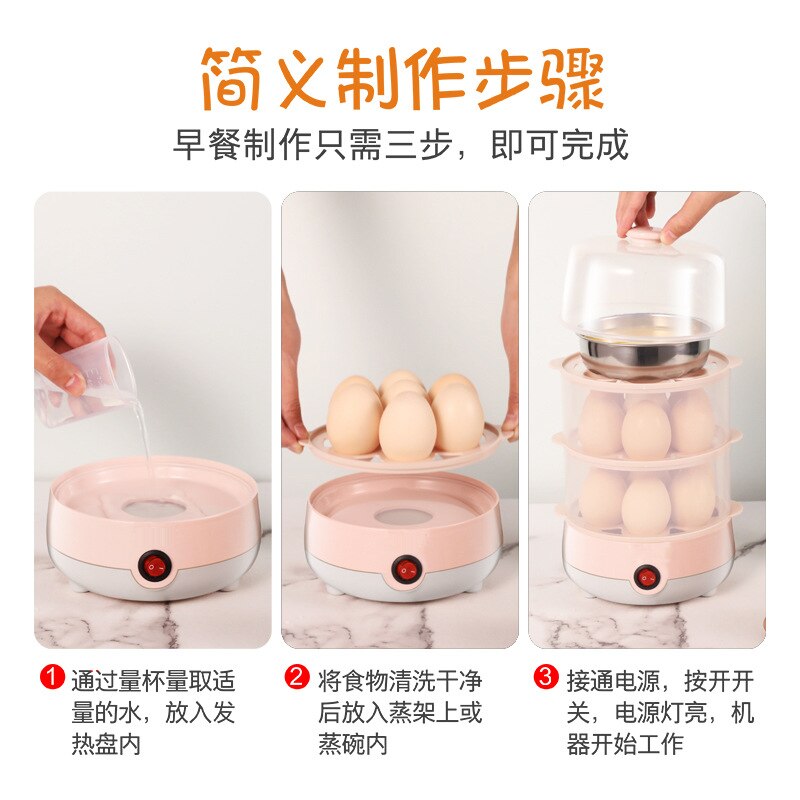 简义制作步骤

早餐制作只需三步，即可完成

1 通过量杯量取适量的水，放入发热盘内

2 将食物清洗干净后放入蒸架上或蒸碗内

3 接通电源，按开开关，电源灯亮，机器开始工作