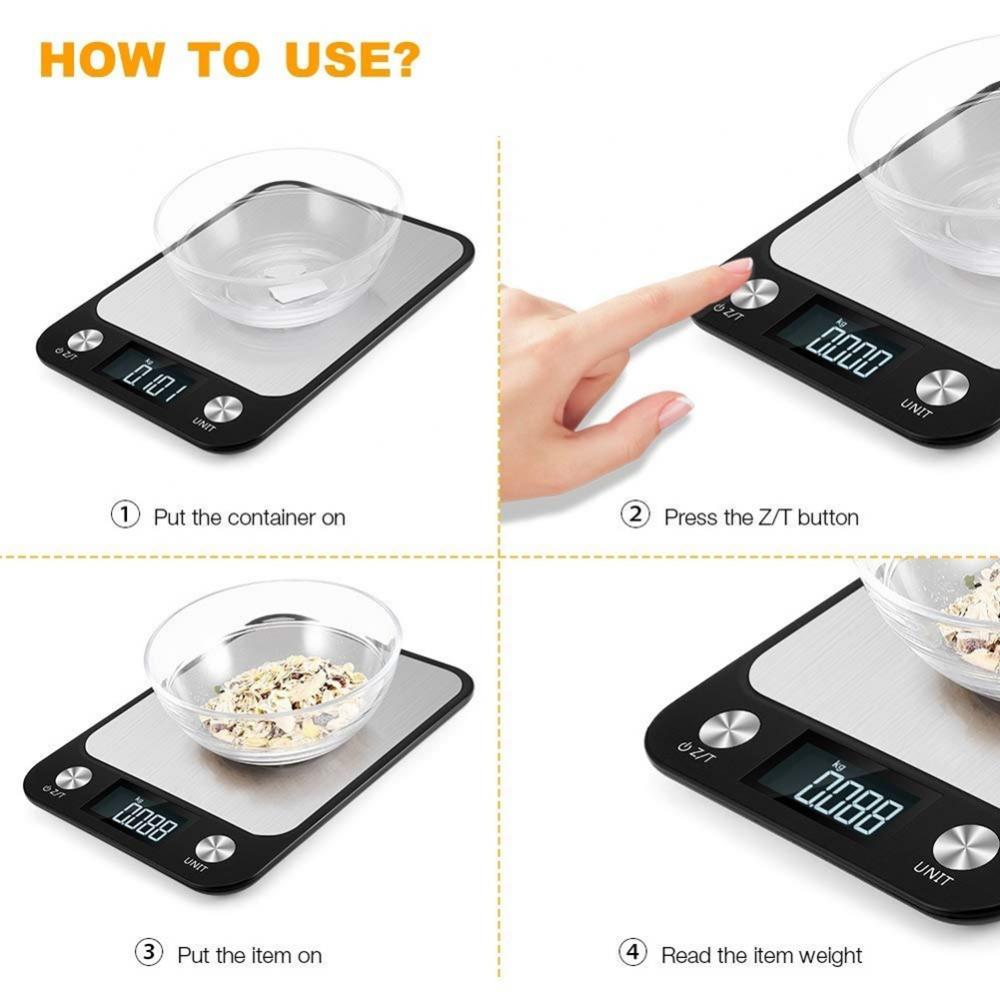 HOW TO USE?

Z/T
kg
0.101
UNIT

① Put the container on

Z/T
kg
0.000
UNIT

② Press the Z/T button

Z/T
kg
0.088
UNIT

③ Put the item on

Z/T
kg
0.088
UNIT

④ Read the item weight