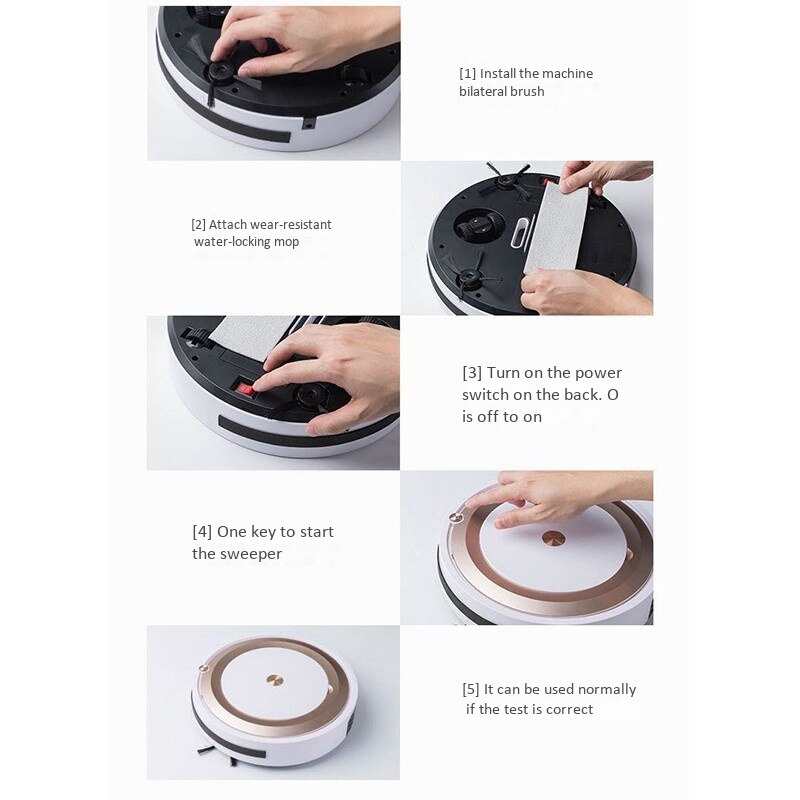 [1] Install the machine bilateral brush

[2] Attach wear-resistant water-locking mop

[3] Turn on the power switch on the back. O is off to on

[4] One key to start the sweeper

[5] It can be used normally if the test is correct