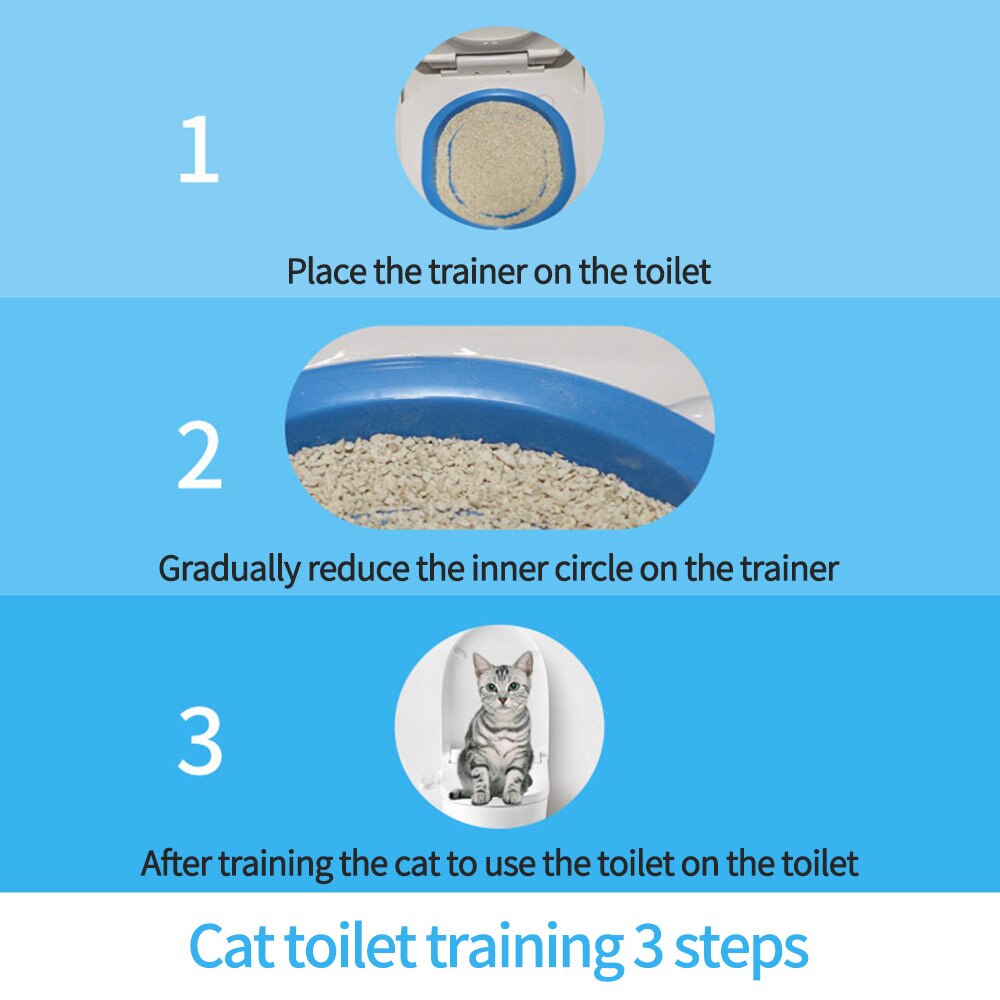 1

Place the trainer on the toilet

2

Gradually reduce the inner circle on the trainer

3

After training the cat to use the toilet on the toilet

Cat toilet training 3 steps