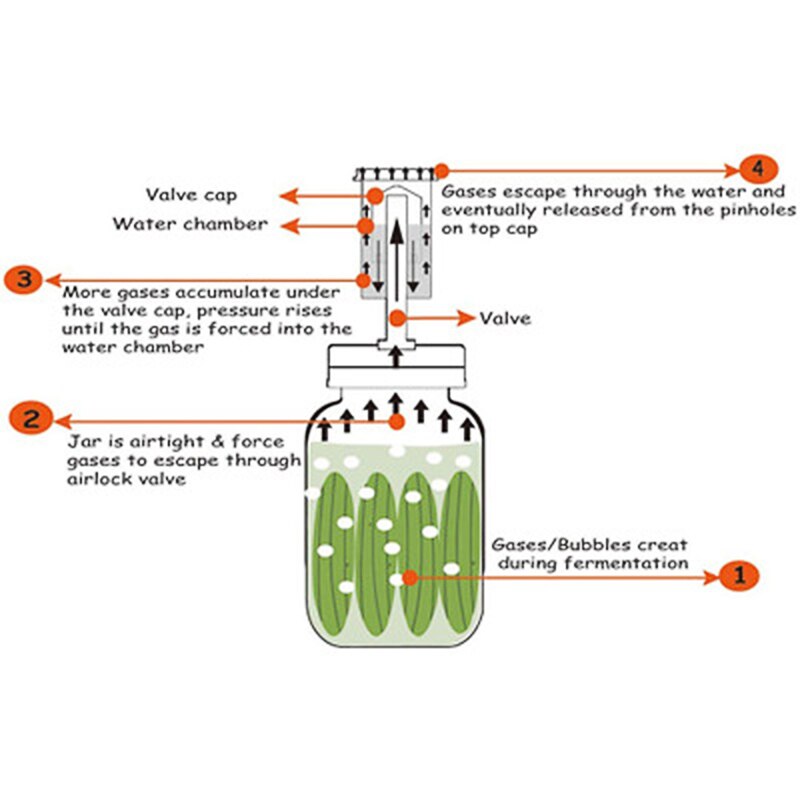 4

Gases escape through the water and eventually released from the pinholes on top cap

Valve cap

Water chamber

3

More gases accumulate under the valve cap, pressure rises until the gas is forced into the water chamber

Valve

2

Jar is airtight & force gases to escape through airlock valve

Gases/Bubbles creat during fermentation

1