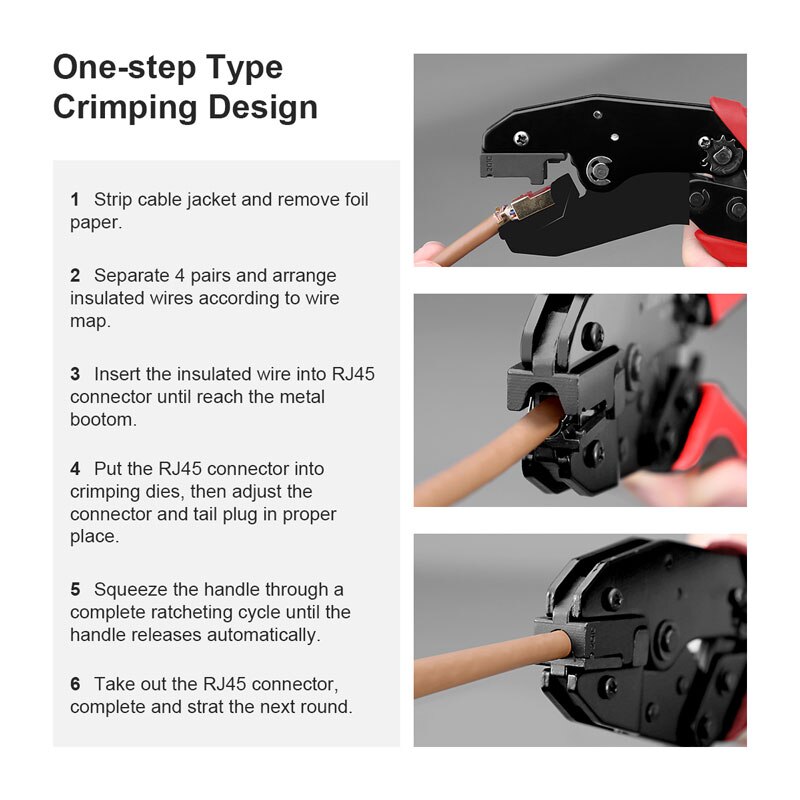 One-step Type Crimping Design

1 Strip cable jacket and remove foil paper.

2 Separate 4 pairs and arrange insulated wires according to wire map.

3 Insert the insulated wire into RJ45 connector until reach the metal bootom.

4 Put the RJ45 connector into crimping dies, then adjust the connector and tail plug in proper place.

5 Squeeze the handle through a complete ratcheting cycle until the handle releases automatically.

6 Take out the RJ45 connector, complete and strat the next round.