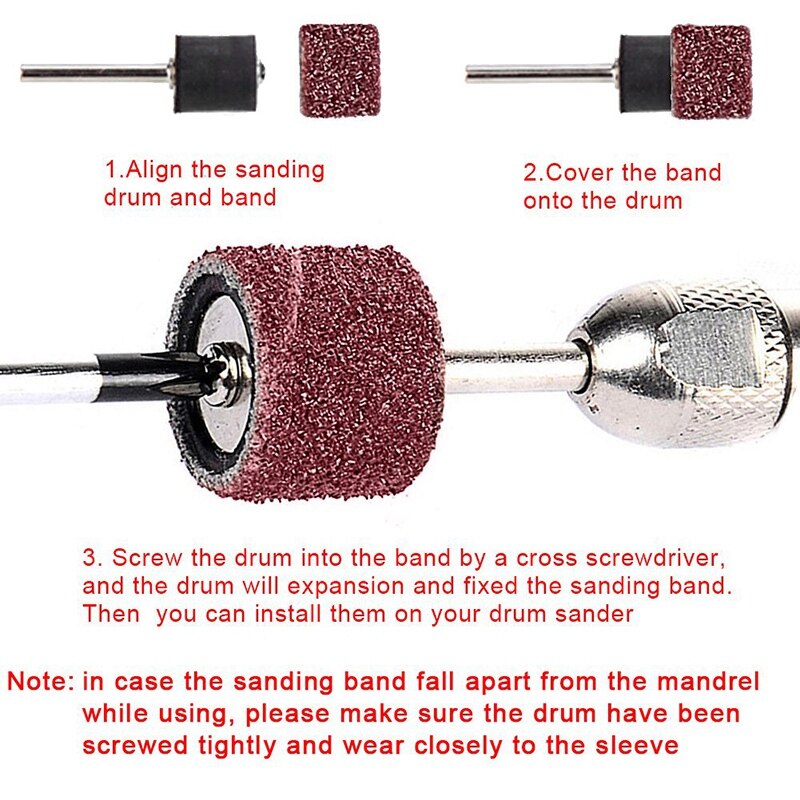 1.Align the sanding drum and band

2.Cover the band onto the drum

3. Screw the drum into the band by a cross screwdriver, and the drum will expansion and fixed the sanding band. Then  you can install them on your drum sander

Note: in case the sanding band fall apart from the mandrel while using, please make sure the drum have been screwed tightly and wear closely to the sleeve