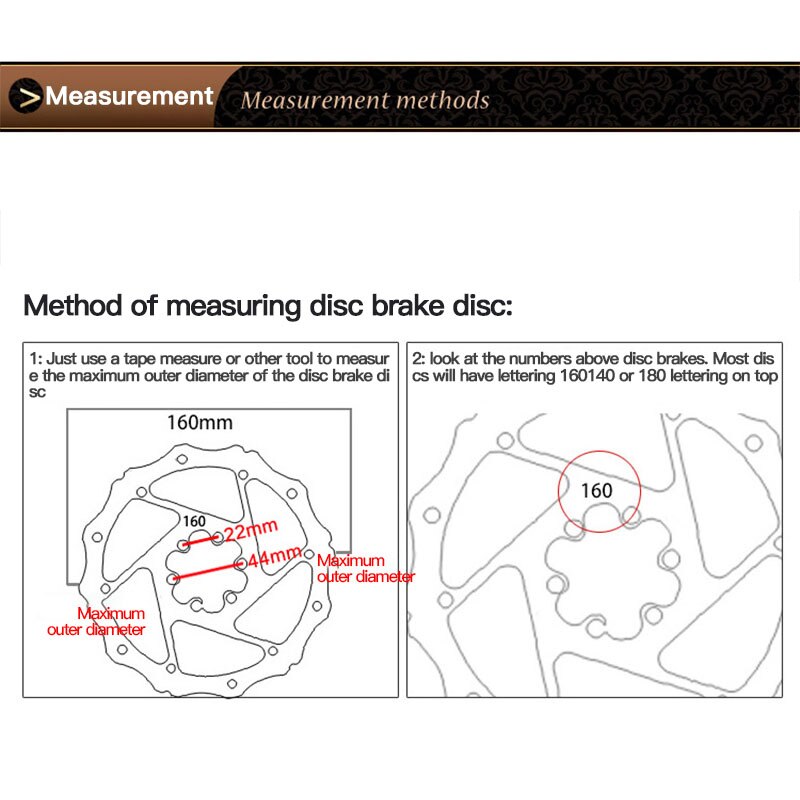 >Measurement Measurement methods

Method of measuring disc brake disc:

1: Just use a tape measure or other tool to measure the maximum outer diameter of the disc brake disc

160mm

160

22mm

44mm

Maximum outer diameter

Maximum outer diameter

2: look at the numbers above disc brakes. Most discs will have lettering 160140 or 180 lettering on top

160