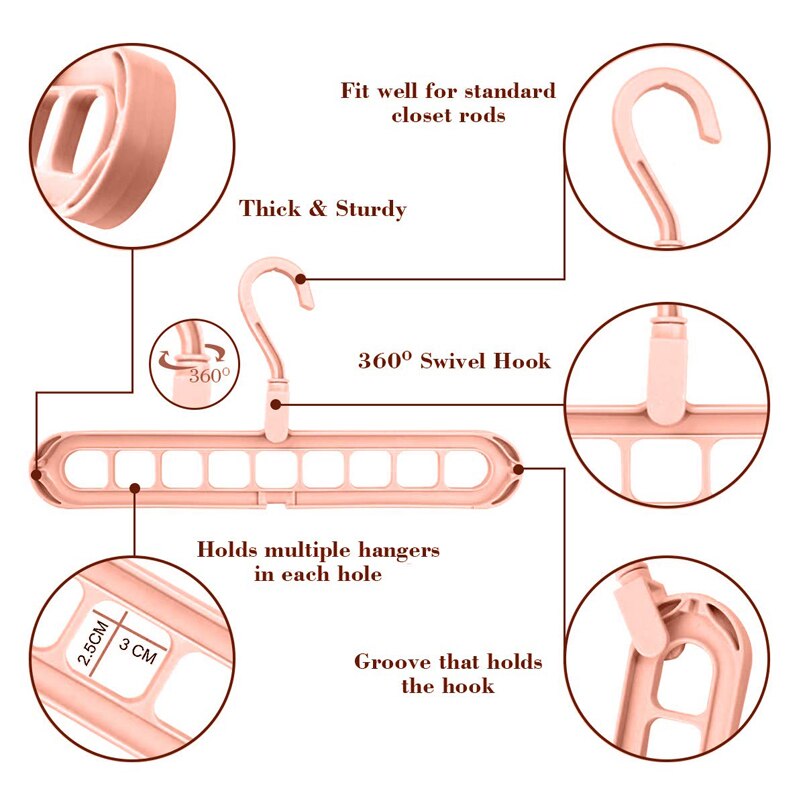 Fit well for standard closet rods

Thick & Sturdy

360°

360° Swivel Hook

Holds multiple hangers in each hole

2.5CM

3 CM

Groove that holds the hook