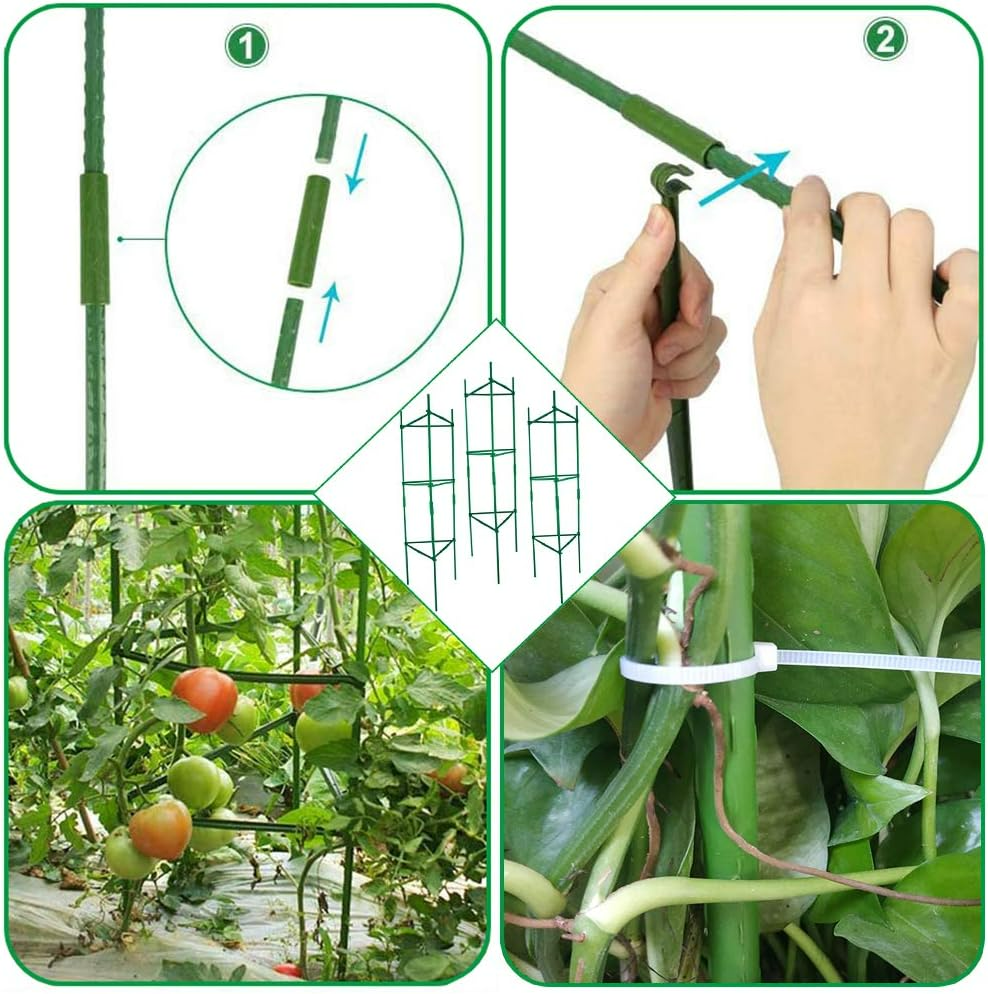 1

2