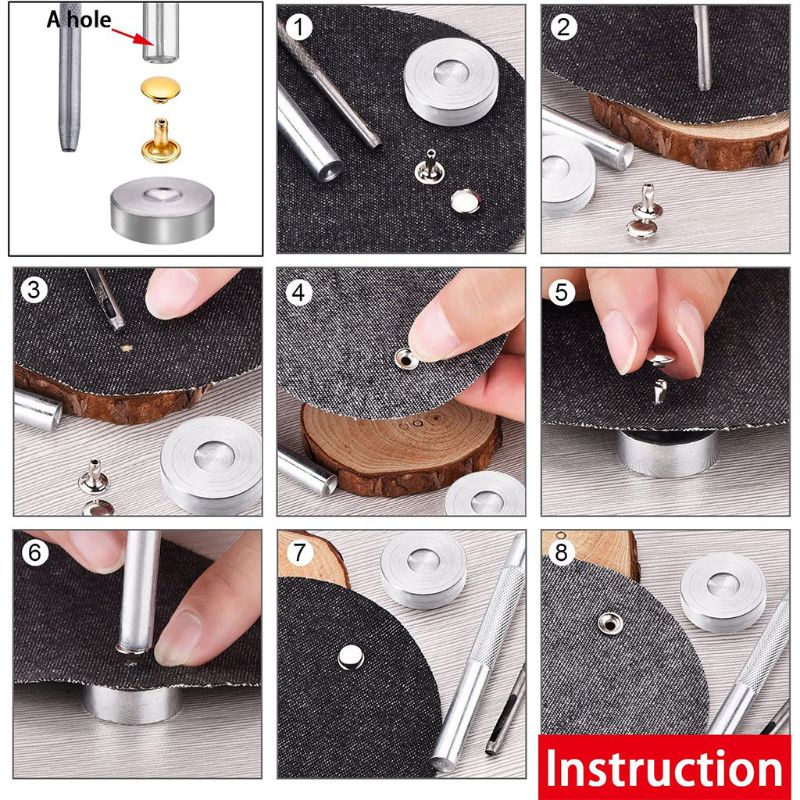 A hole

1

2

3

4

5

6

7

8

Instruction