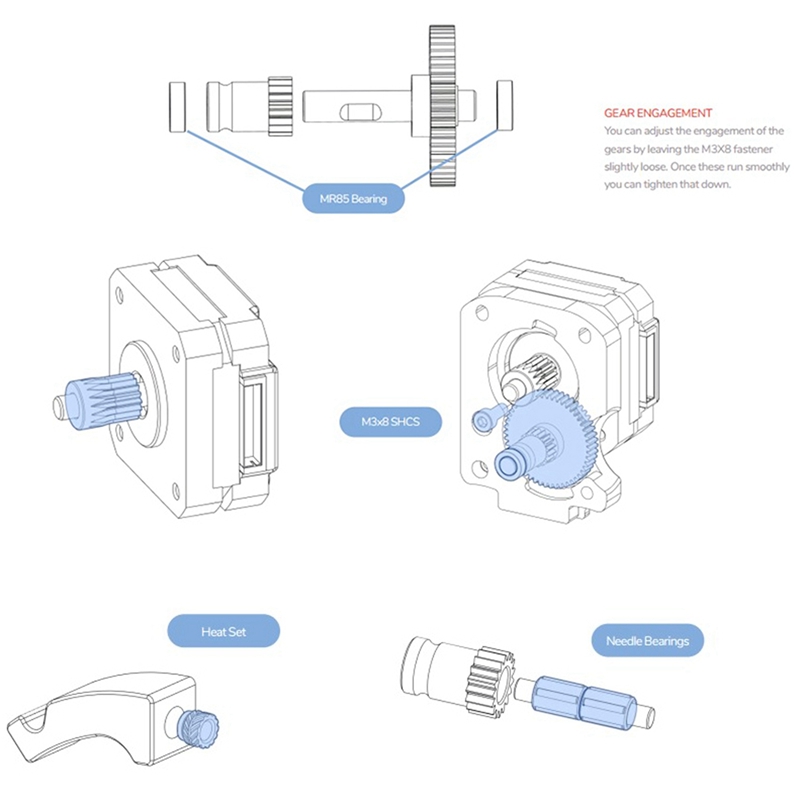 MR85 Bearing

GEAR ENGAGEMENT
You can adjust the engagement of the gears by leaving the M3X8 fastener slightly loose. Once these run smoothly you can tighten that down.

M3x8 SHCS

Heat Set

Needle Bearings