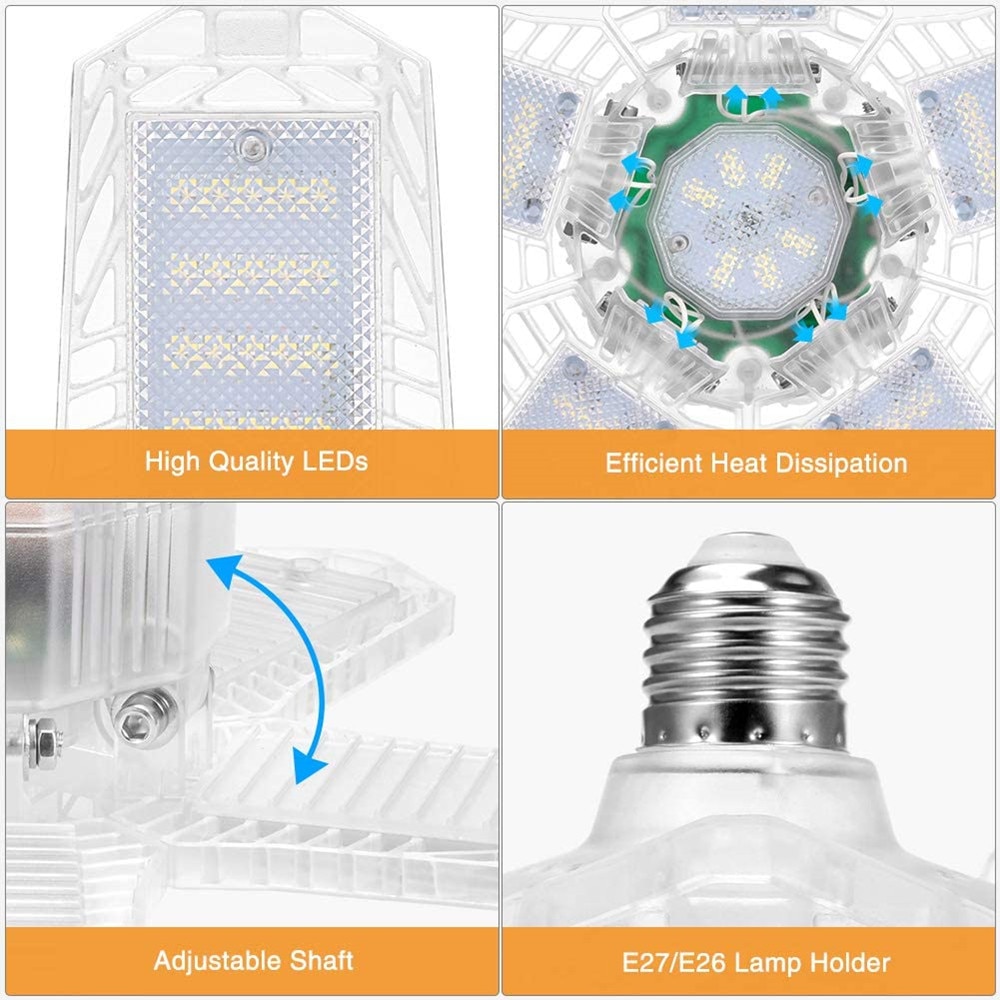 High Quality LEDs

Efficient Heat Dissipation

Adjustable Shaft

E27/E26 Lamp Holder