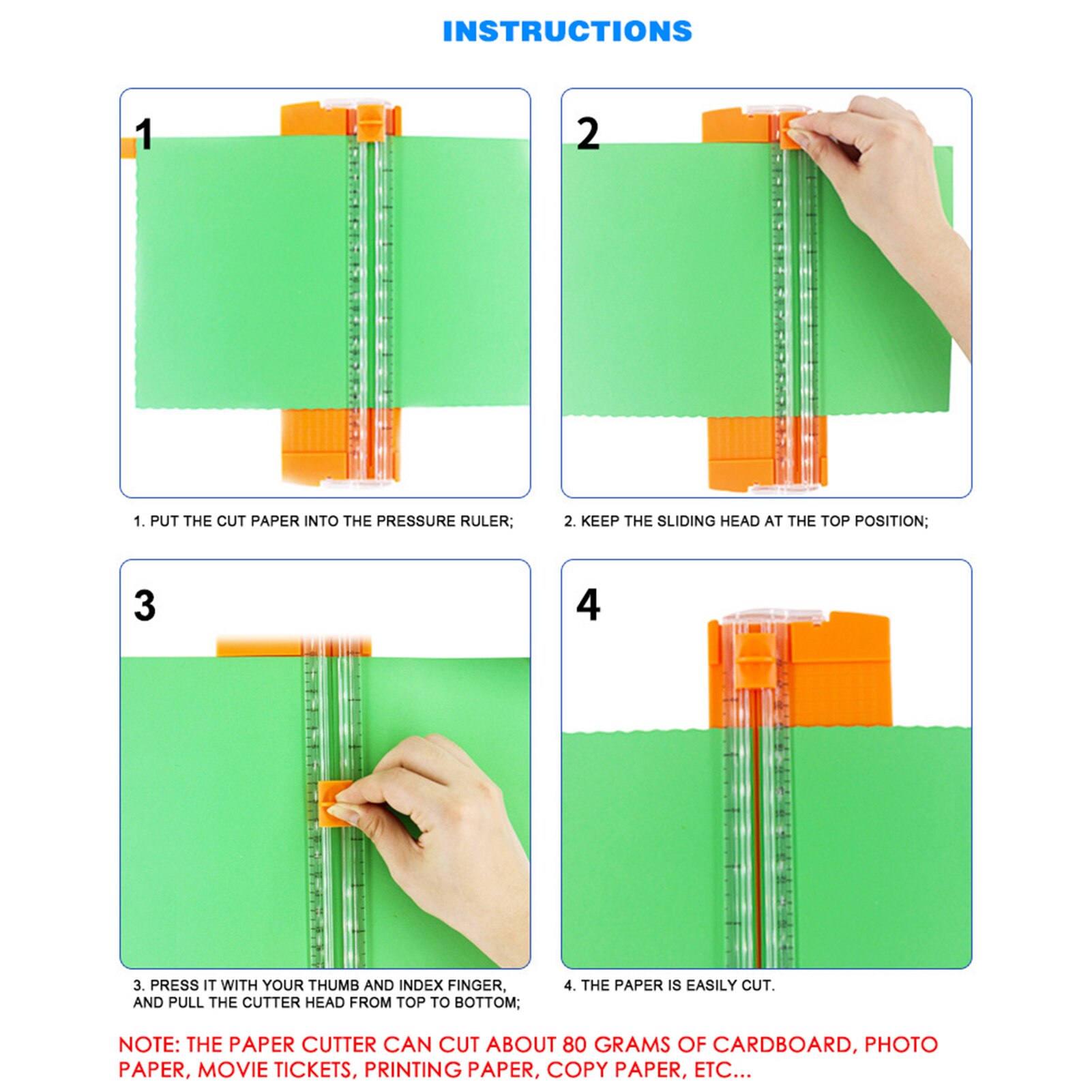 INSTRUCTIONS

1

1. PUT THE CUT PAPER INTO THE PRESSURE RULER;

2

2. KEEP THE SLIDING HEAD AT THE TOP POSITION;

3

3. PRESS IT WITH YOUR THUMB AND INDEX FINGER, AND PULL THE CUTTER HEAD FROM TOP TO BOTTOM;

4

4. THE PAPER IS EASILY CUT.

NOTE: THE PAPER CUTTER CAN CUT ABOUT 80 GRAMS OF CARDBOARD, PHOTO PAPER, MOVIE TICKETS, PRINTING PAPER, COPY PAPER, ETC...