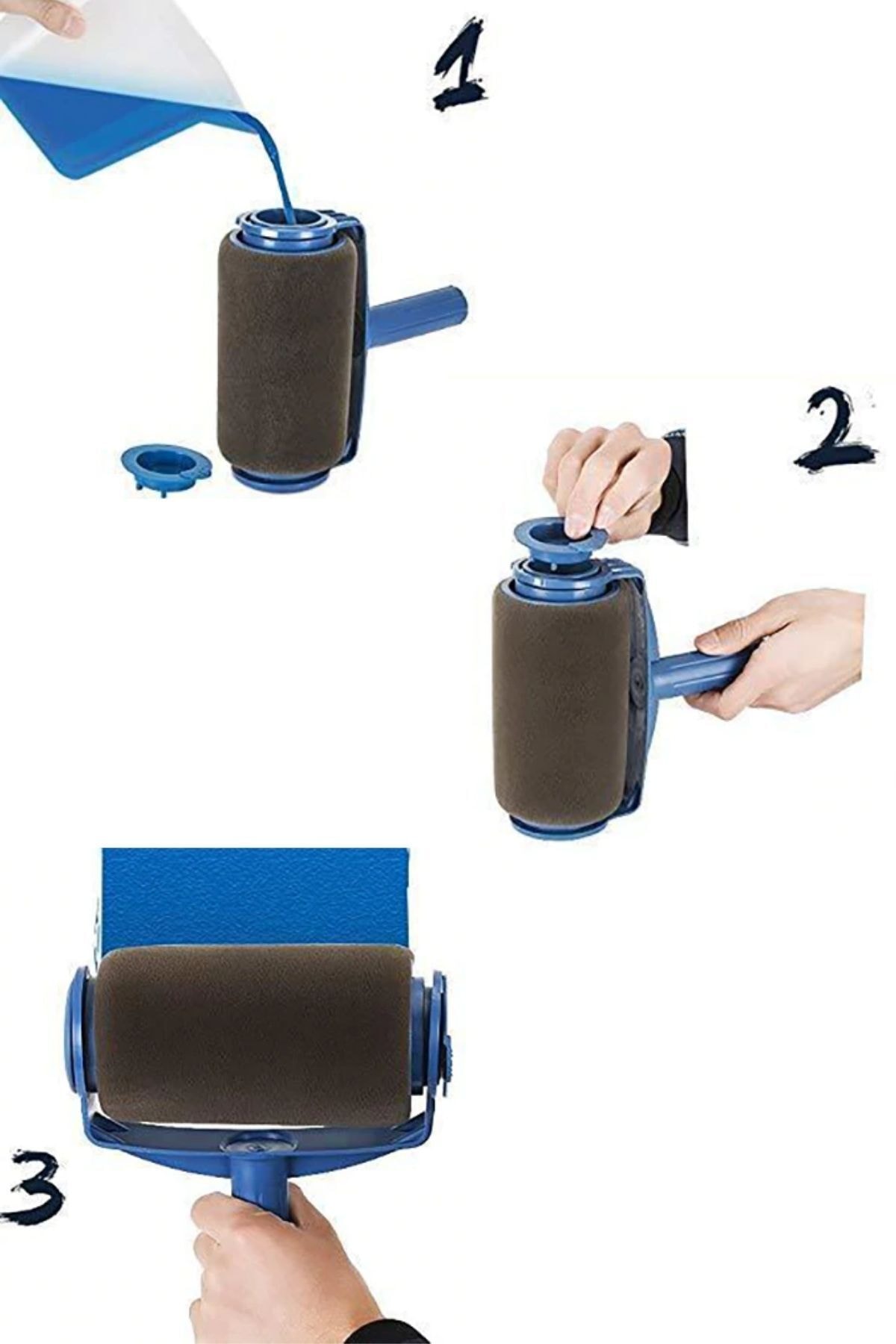 1

2

3