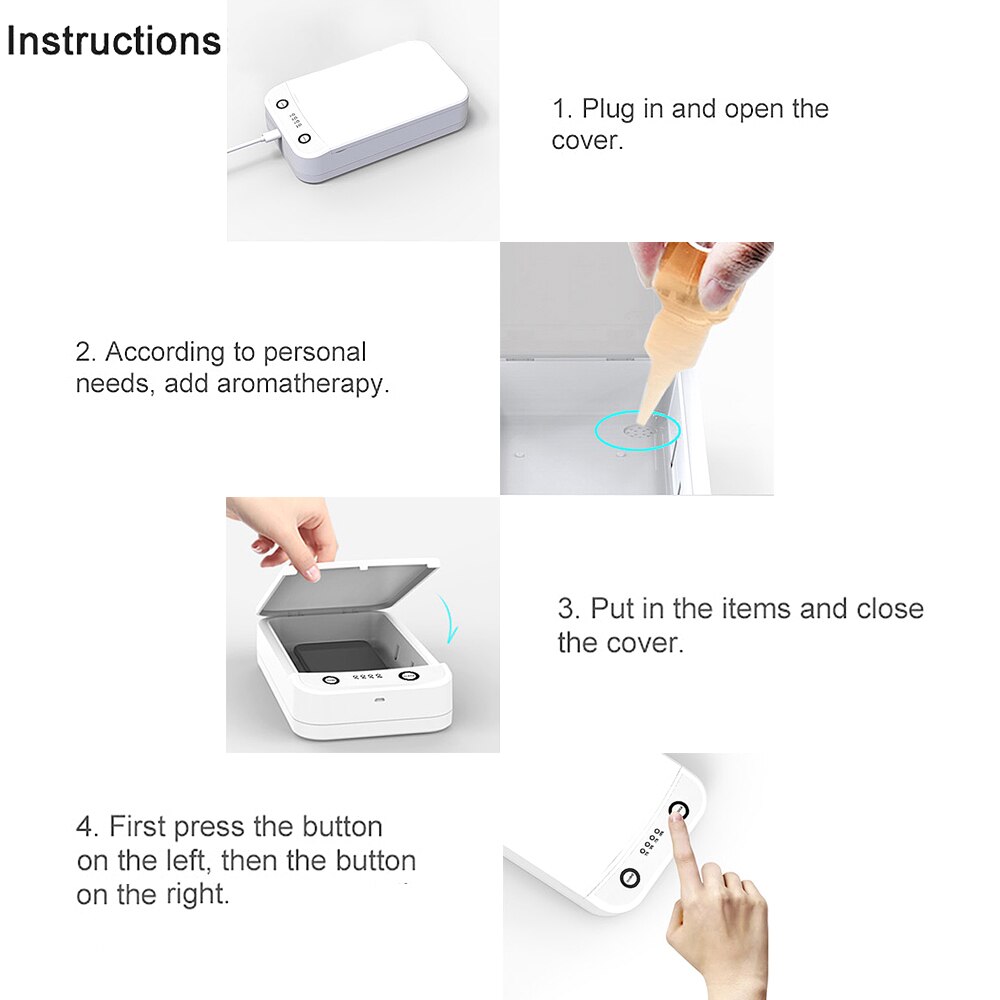 Instructions

1. Plug in and open the cover.

2. According to personal needs, add aromatherapy.

3. Put in the items and close the cover.

4. First press the button on the left, then the button on the right.