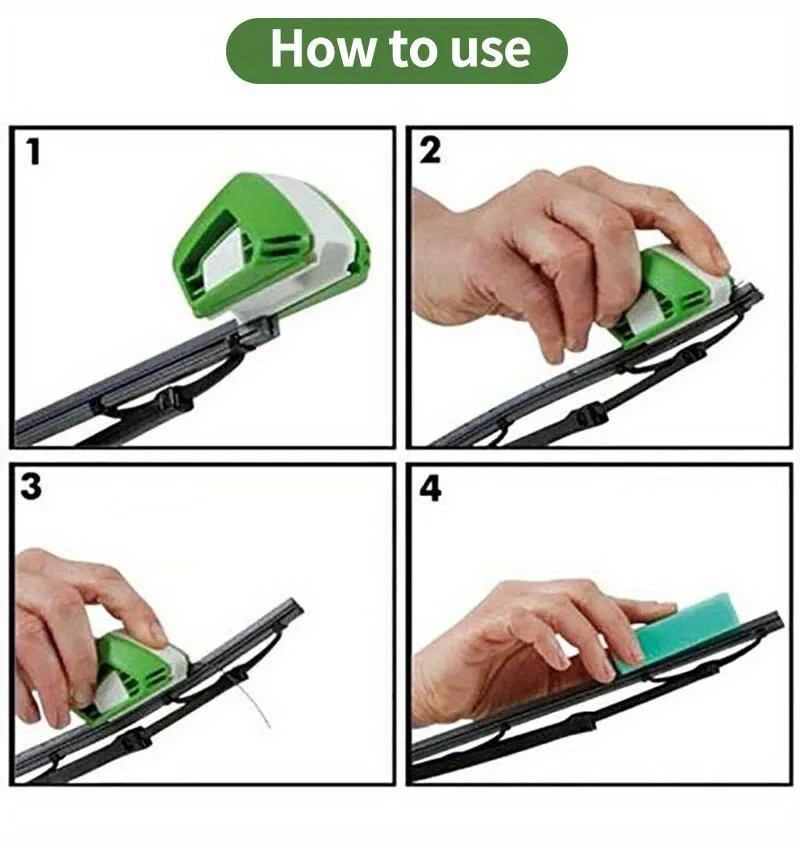 How to use

1

2

3

4