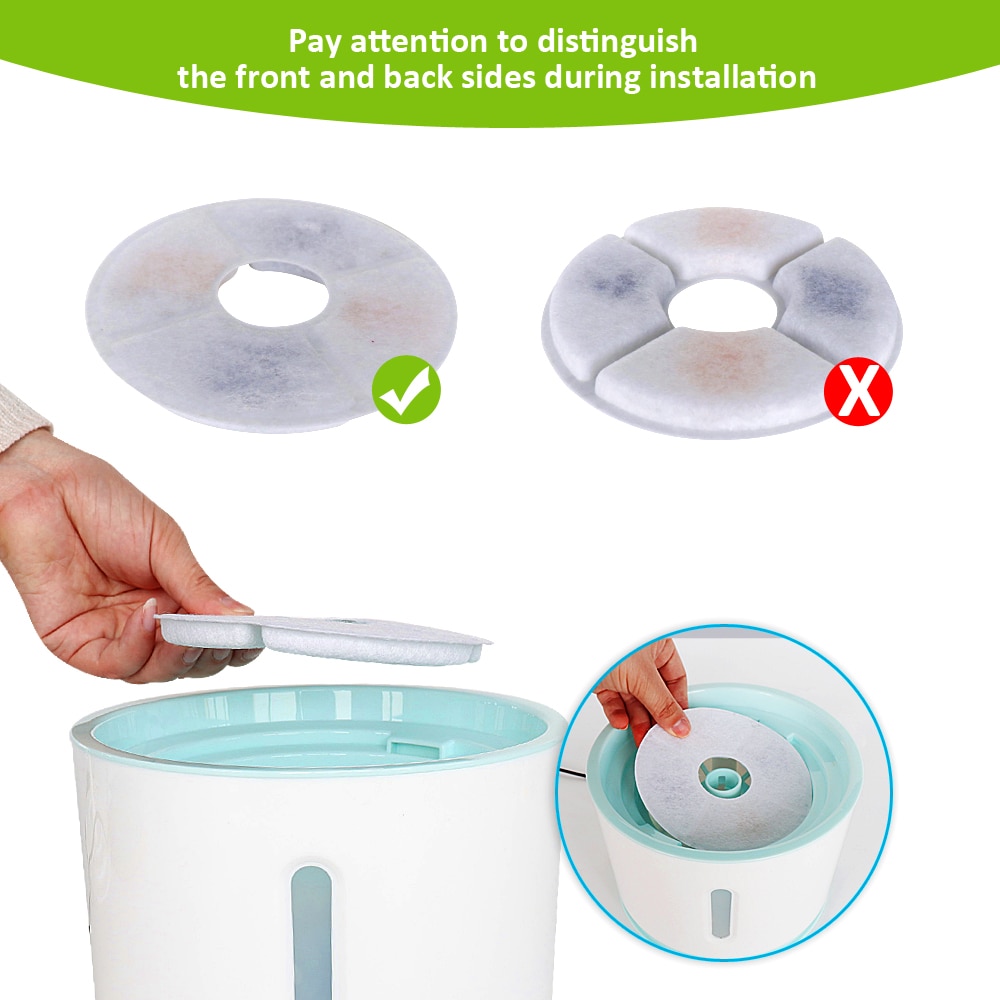 Pay attention to distinguish
the front and back sides during installation