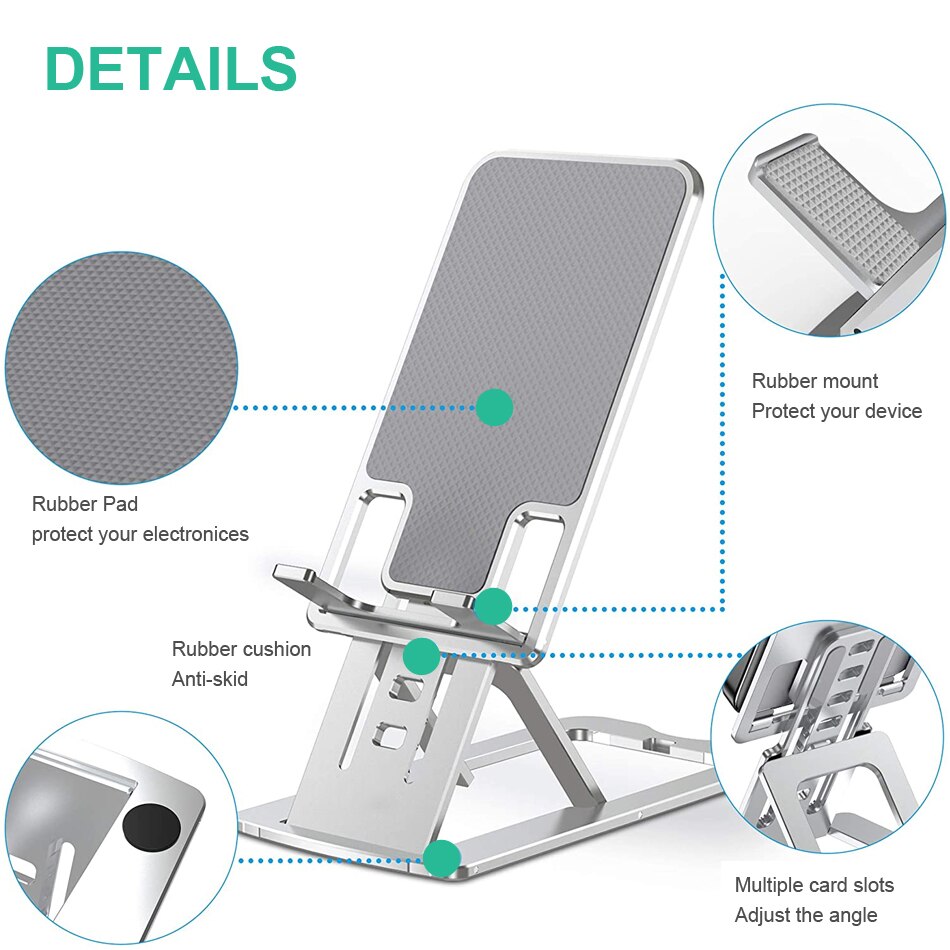 DETAILS

Rubber mount
Protect your device

Rubber Pad
protect your electronices

Rubber cushion
Anti-skid

Multiple card slots
Adjust the angle