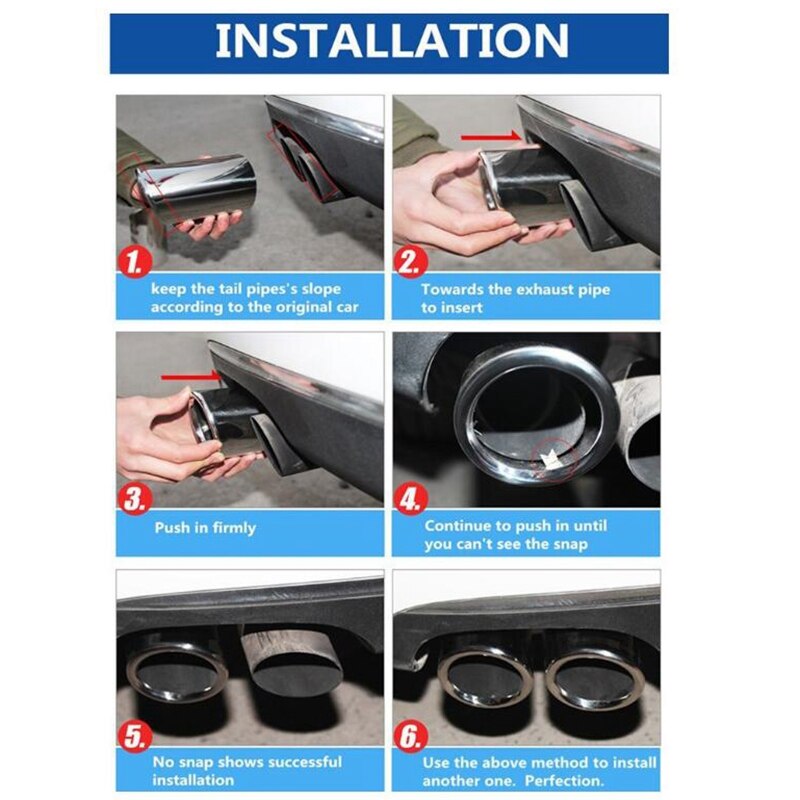 INSTALLATION

1.
keep the tail pipes's slope according to the original car

2.
Towards the exhaust pipe to insert

3.
Push in firmly

4.
Continue to push in until you can't see the snap

5.
No snap shows successful installation

6.
Use the above method to install another one. Perfection.