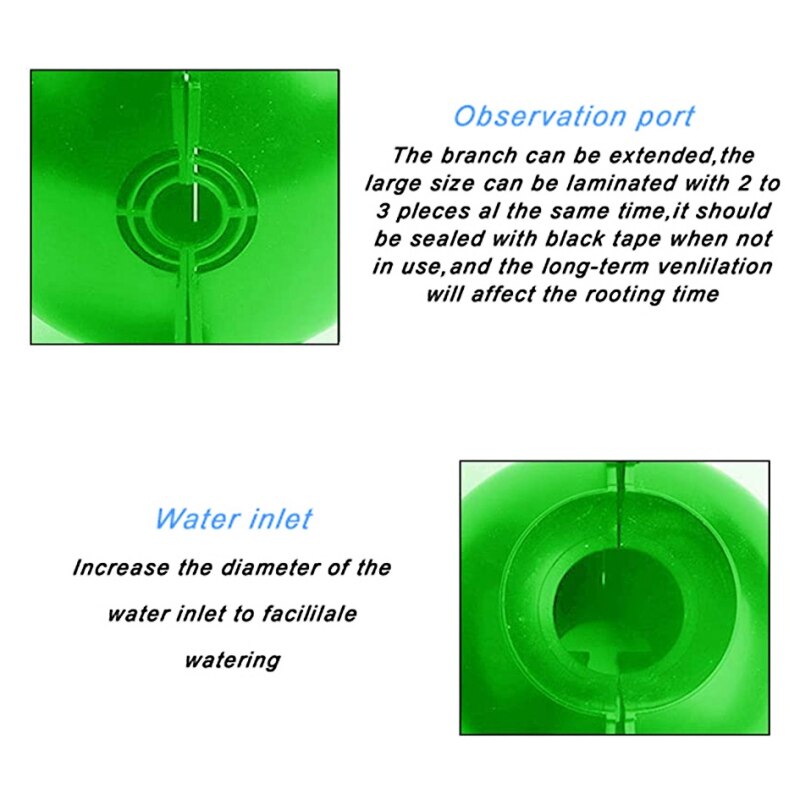 Observation port

The branch can be extended,the large size can be laminated with 2 to 3 pleces al the same time,it should be sealed with black tape when not in use,and the long-term venlilation will affect the rooting time

Water inlet

Increase the diameter of the water inlet to facililale watering