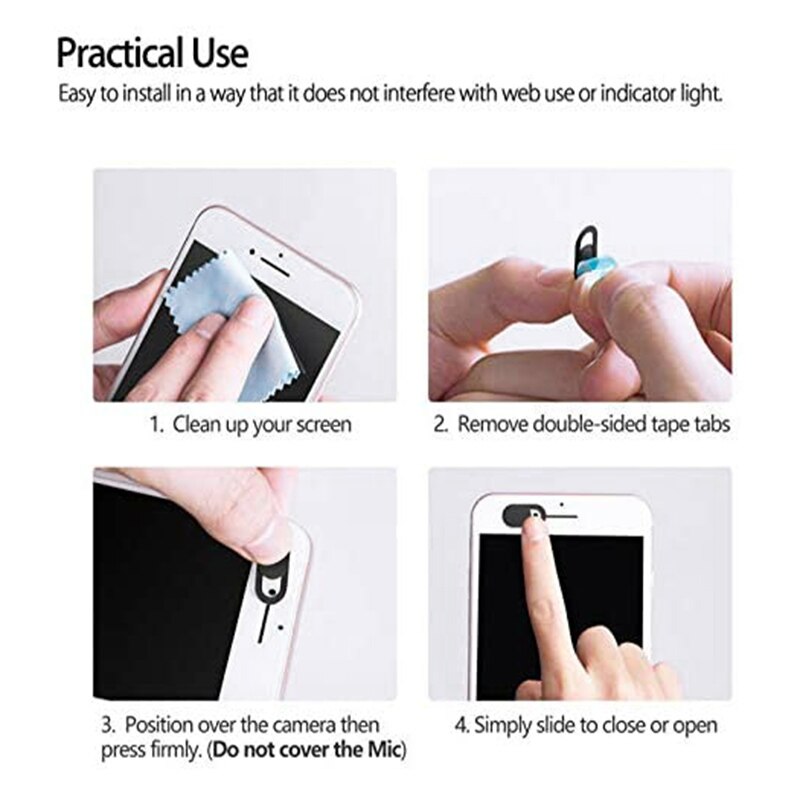 Practical Use

Easy to install in a way that it does not interfere with web use or indicator light.

1. Clean up your screen

2. Remove double-sided tape tabs

3. Position over the camera then press firmly. (Do not cover the Mic)

4. Simply slide to close or open