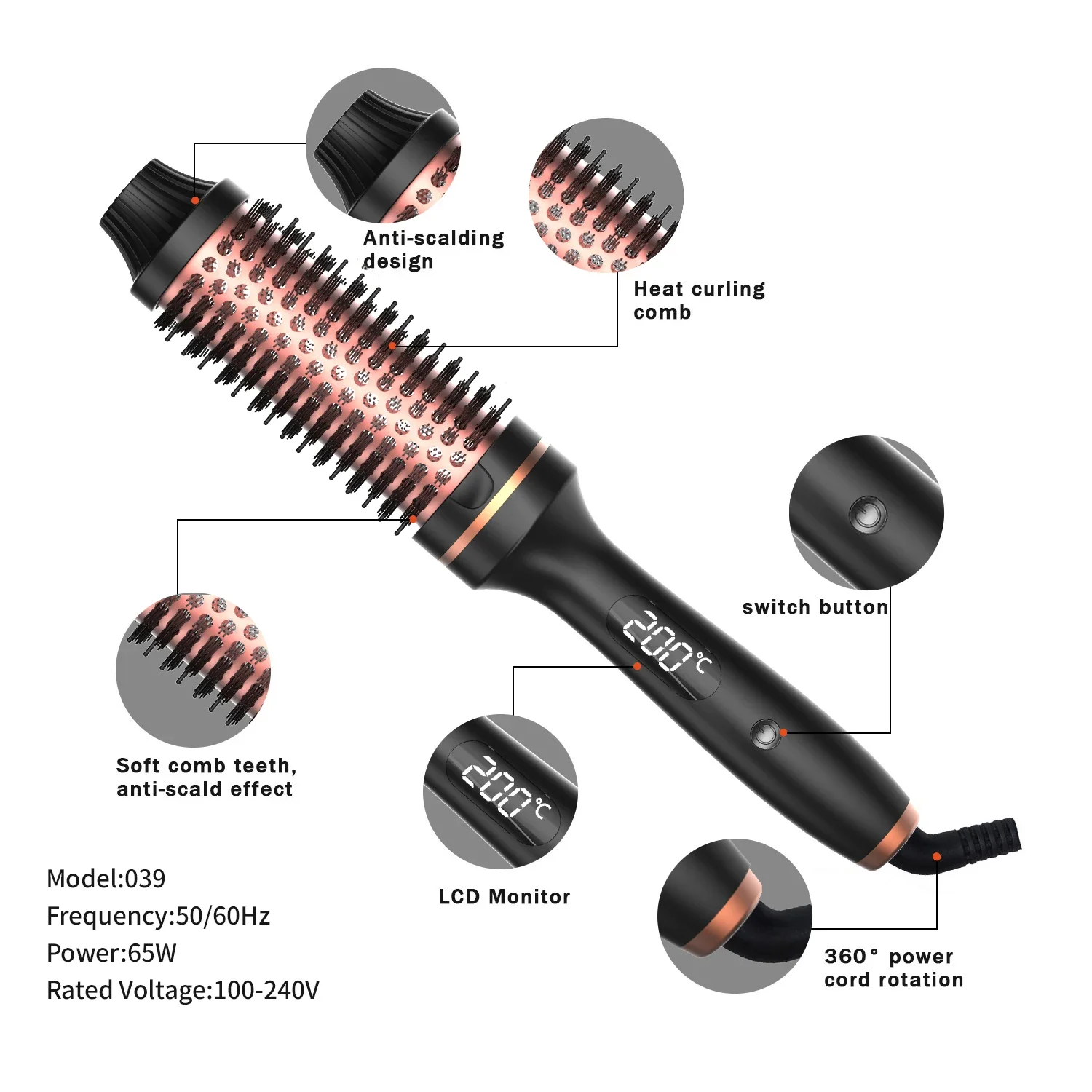 Anti-scalding design

Heat curling comb

switch button

200℃

Soft comb teeth, anti-scald effect

200℃

LCD Monitor

360° power cord rotation

Model:039
Frequency:50/60Hz
Power:65W
Rated Voltage:100-240V