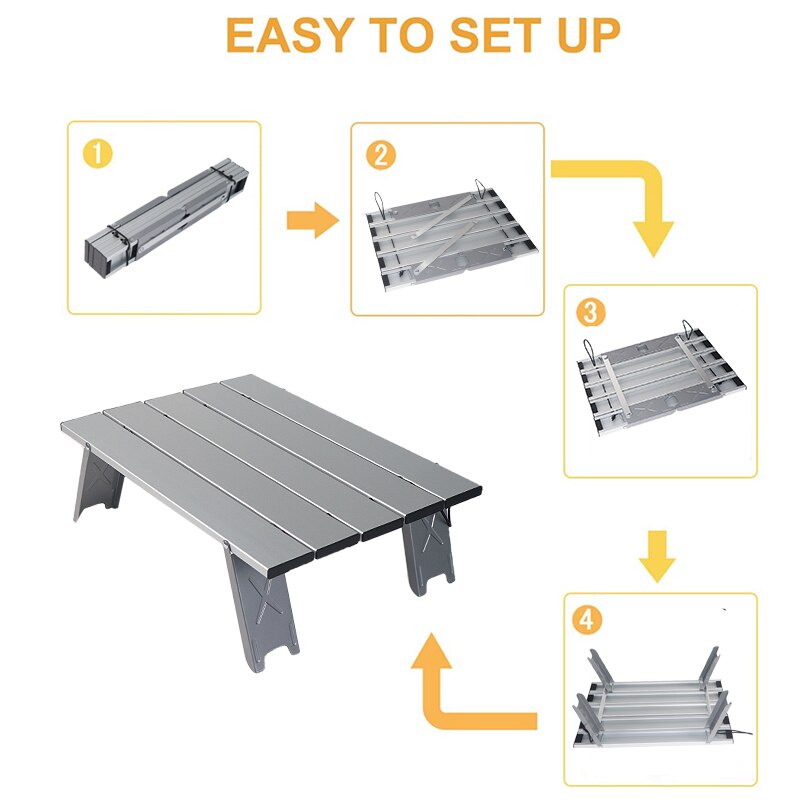 EASY TO SET UP

1

2

3

4