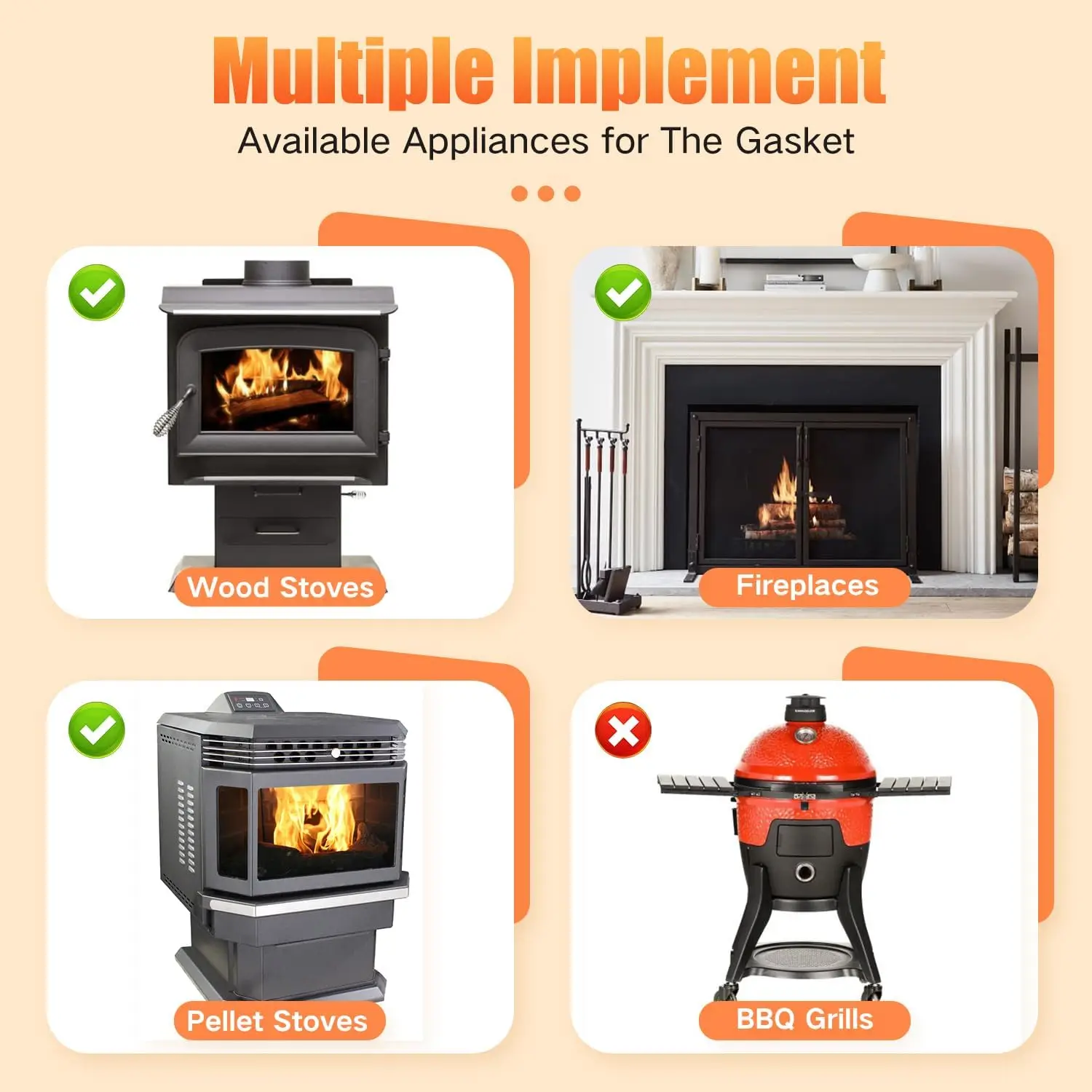 Multiple Implement

Available Appliances for The Gasket

Wood Stoves

Fireplaces

Pellet Stoves

BBQ Grills