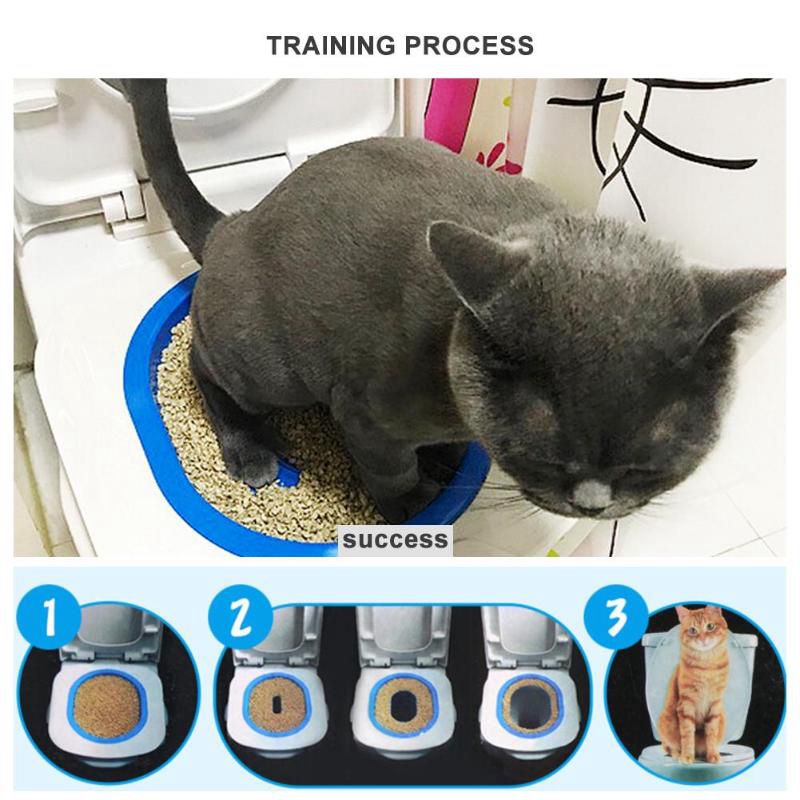 TRAINING PROCESS

success

1

2

3