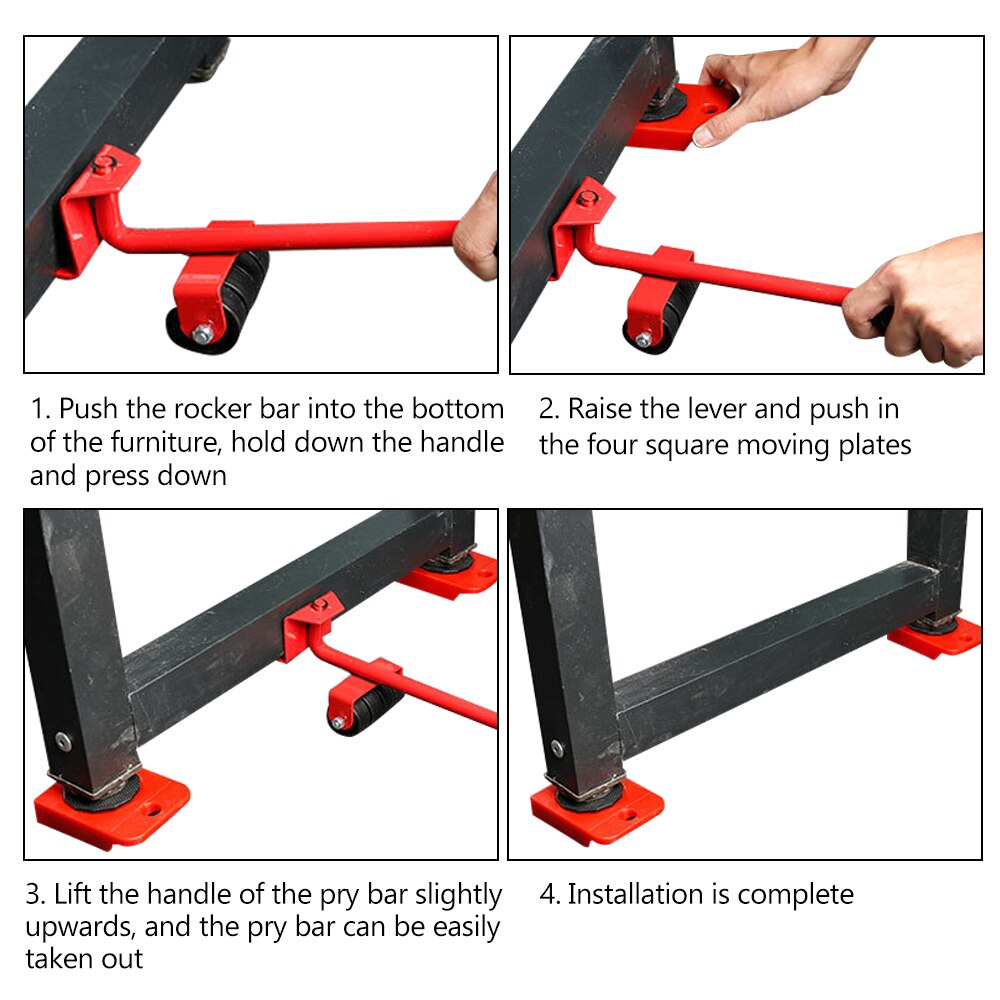 1. Push the rocker bar into the bottom of the furniture, hold down the handle and press down

2. Raise the lever and push in the four square moving plates

3. Lift the handle of the pry bar slightly upwards, and the pry bar can be easily taken out

4. Installation is complete